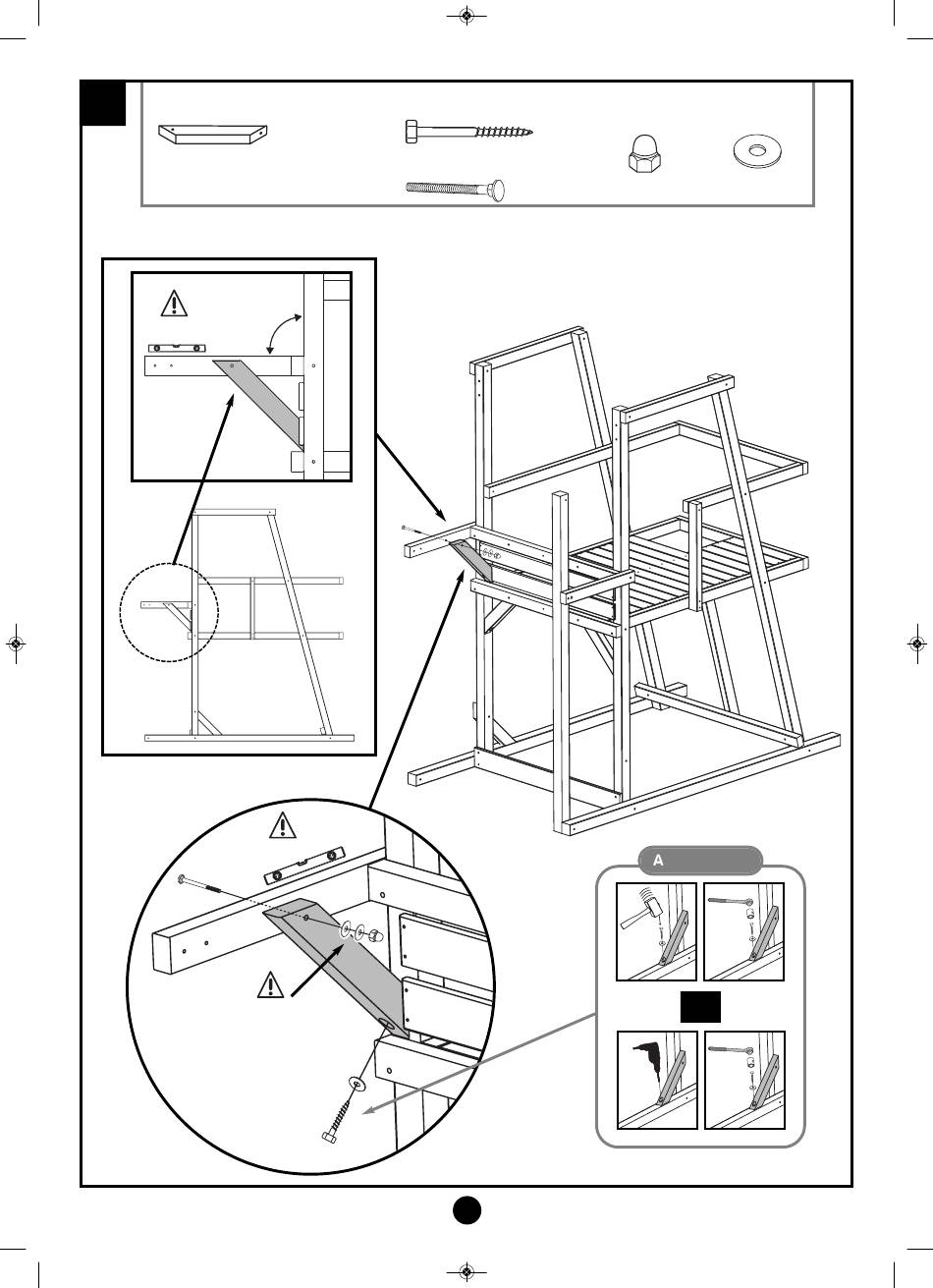 A