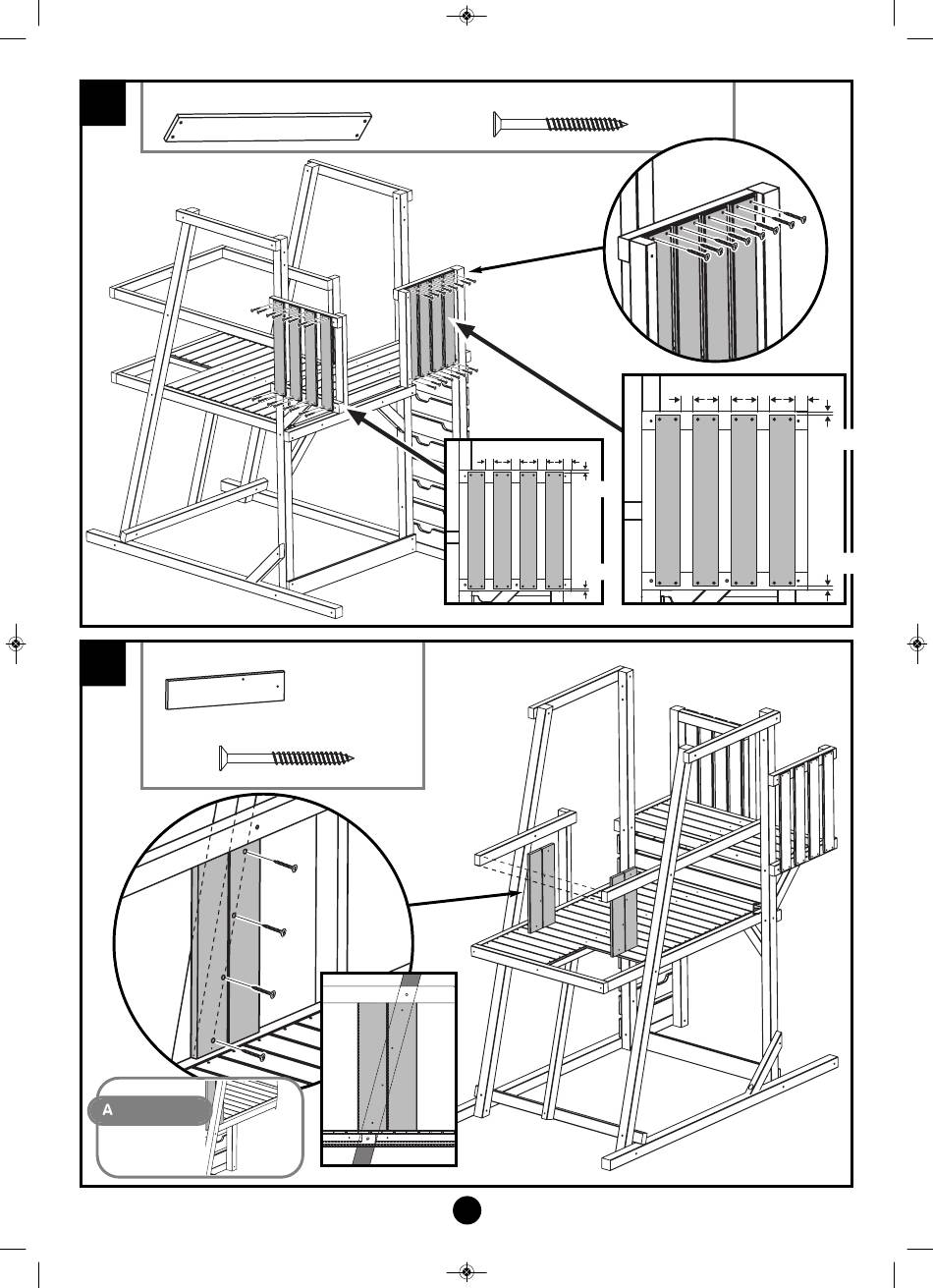 A