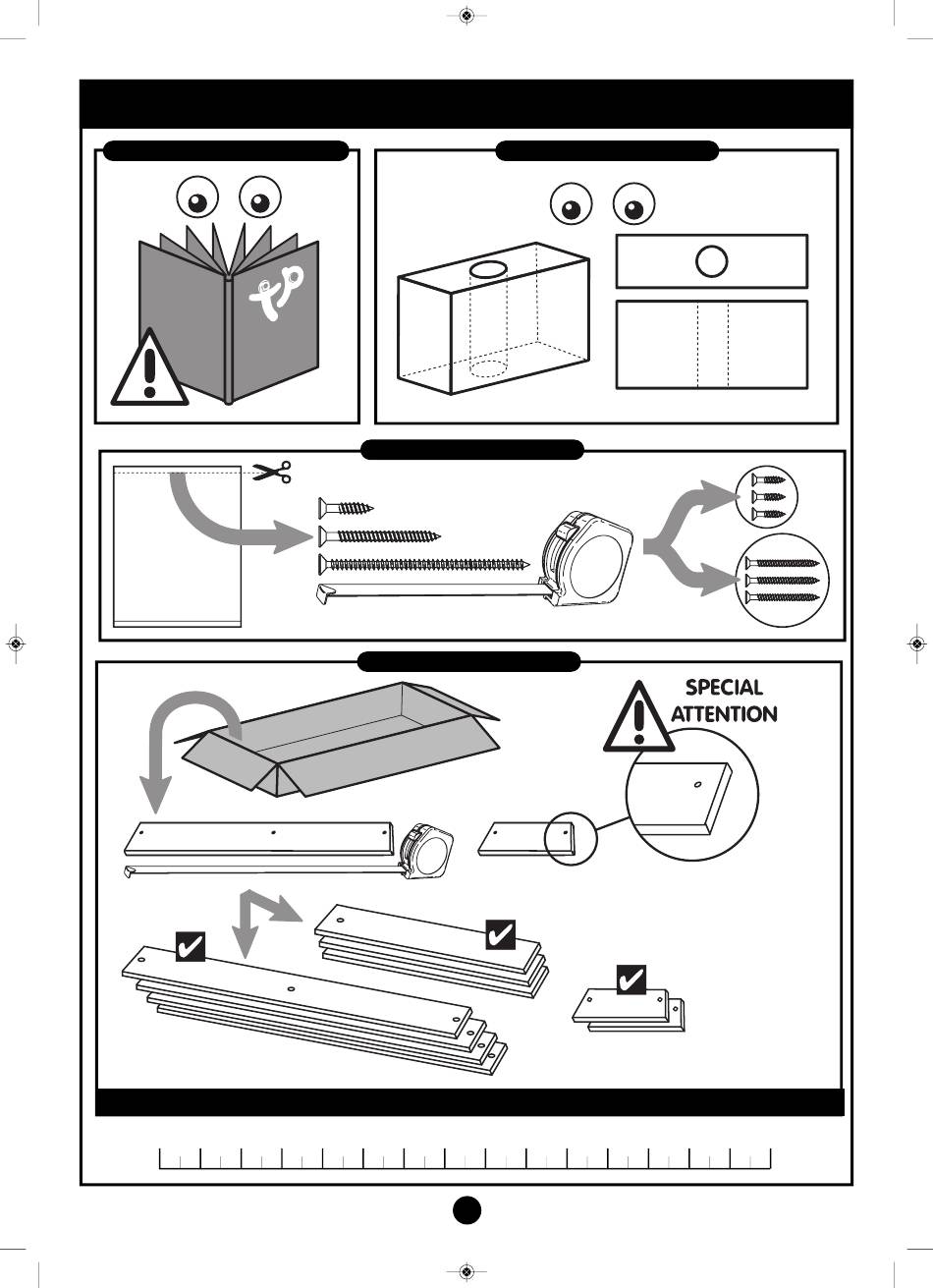 tp

SPECIAL ATTENTION