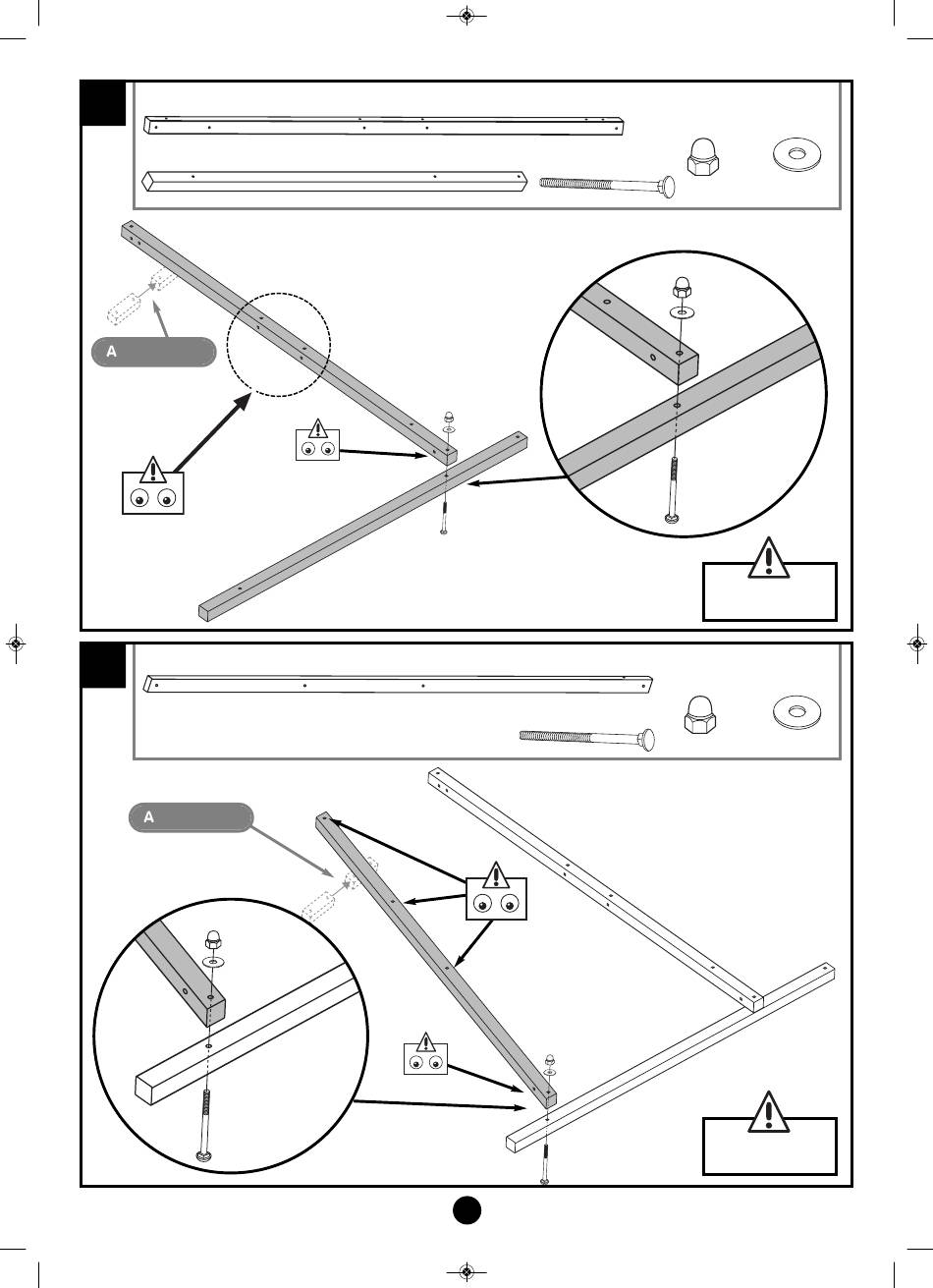 A

A