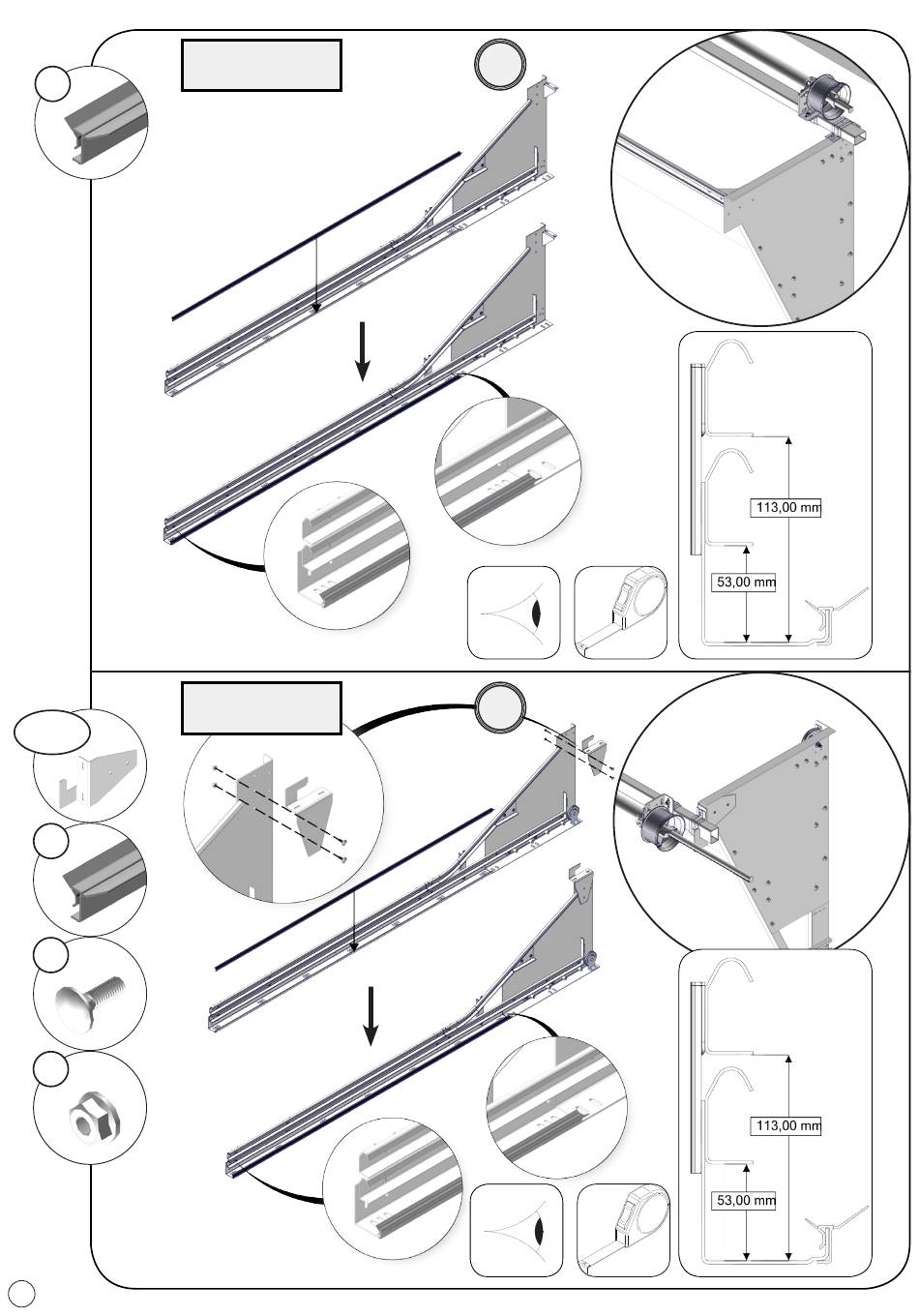 113,00 mm
53,00 mm
113,00 mm
53,00 mm