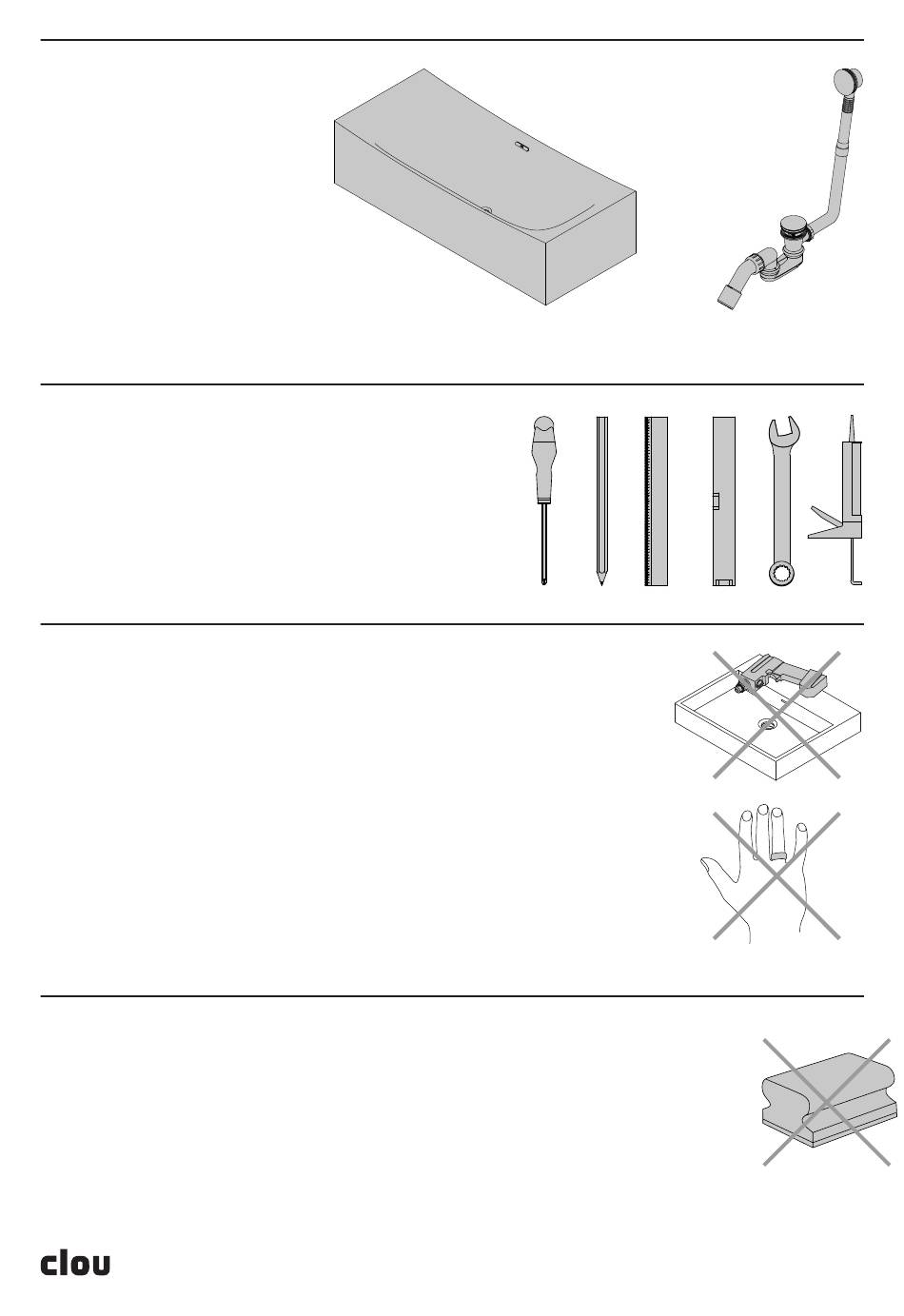 clou