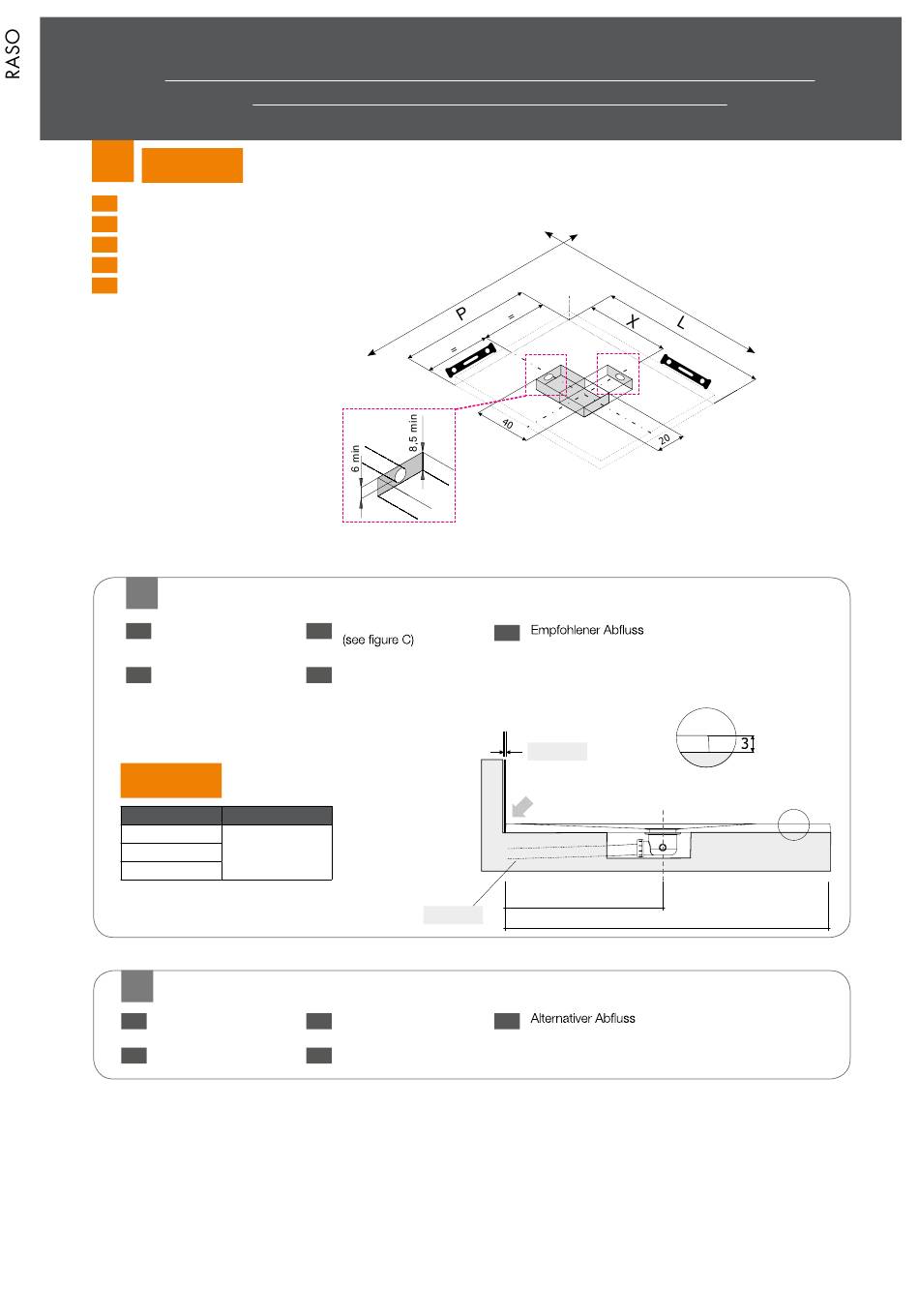 RASO

P

=

=

X

L

40

20

6 min

8,5 min

(see figure C)

Empfohlener Abfluss

3

Alternativer Abfluss