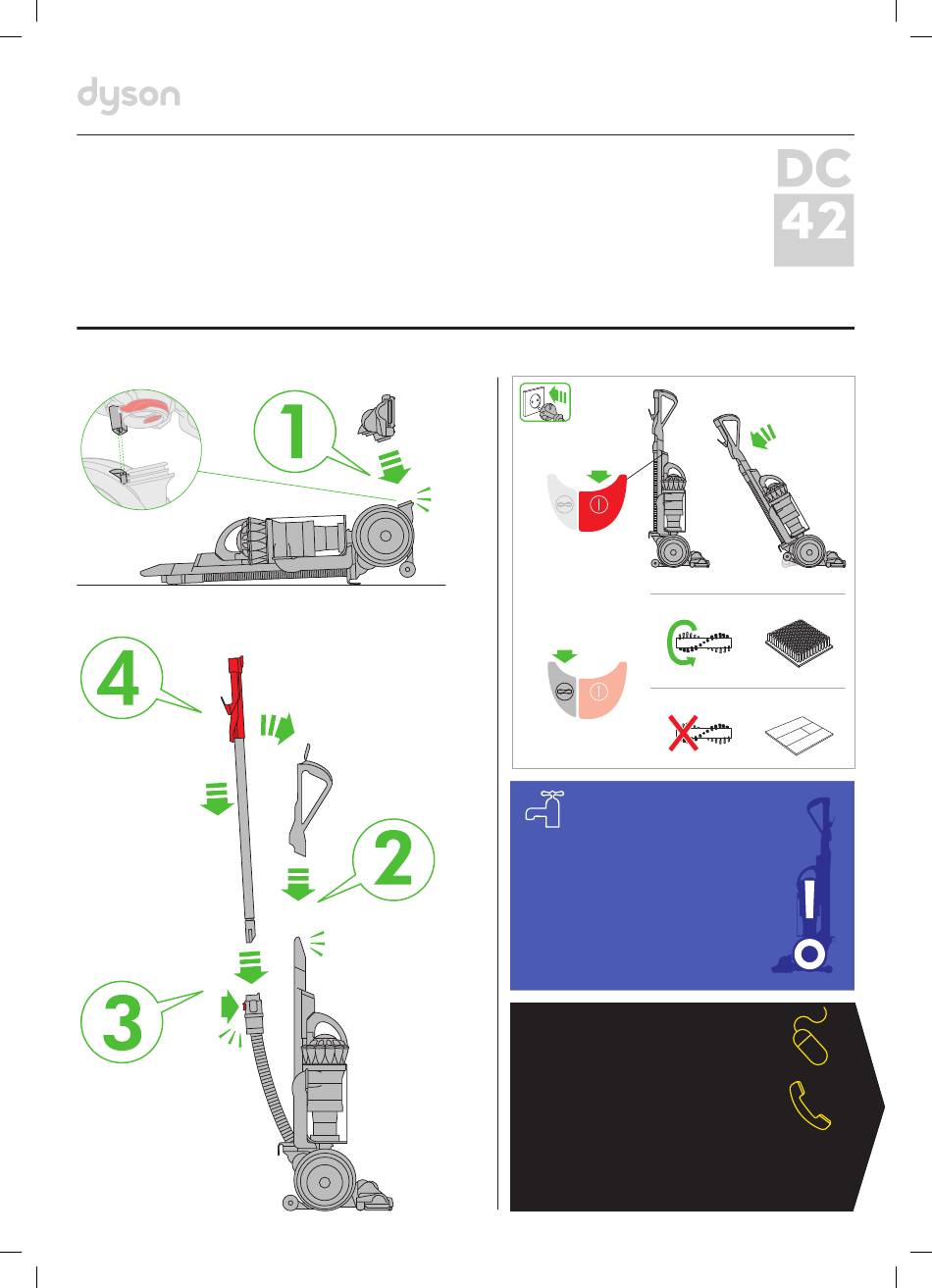 dyson

DC
42

1

4

2

3