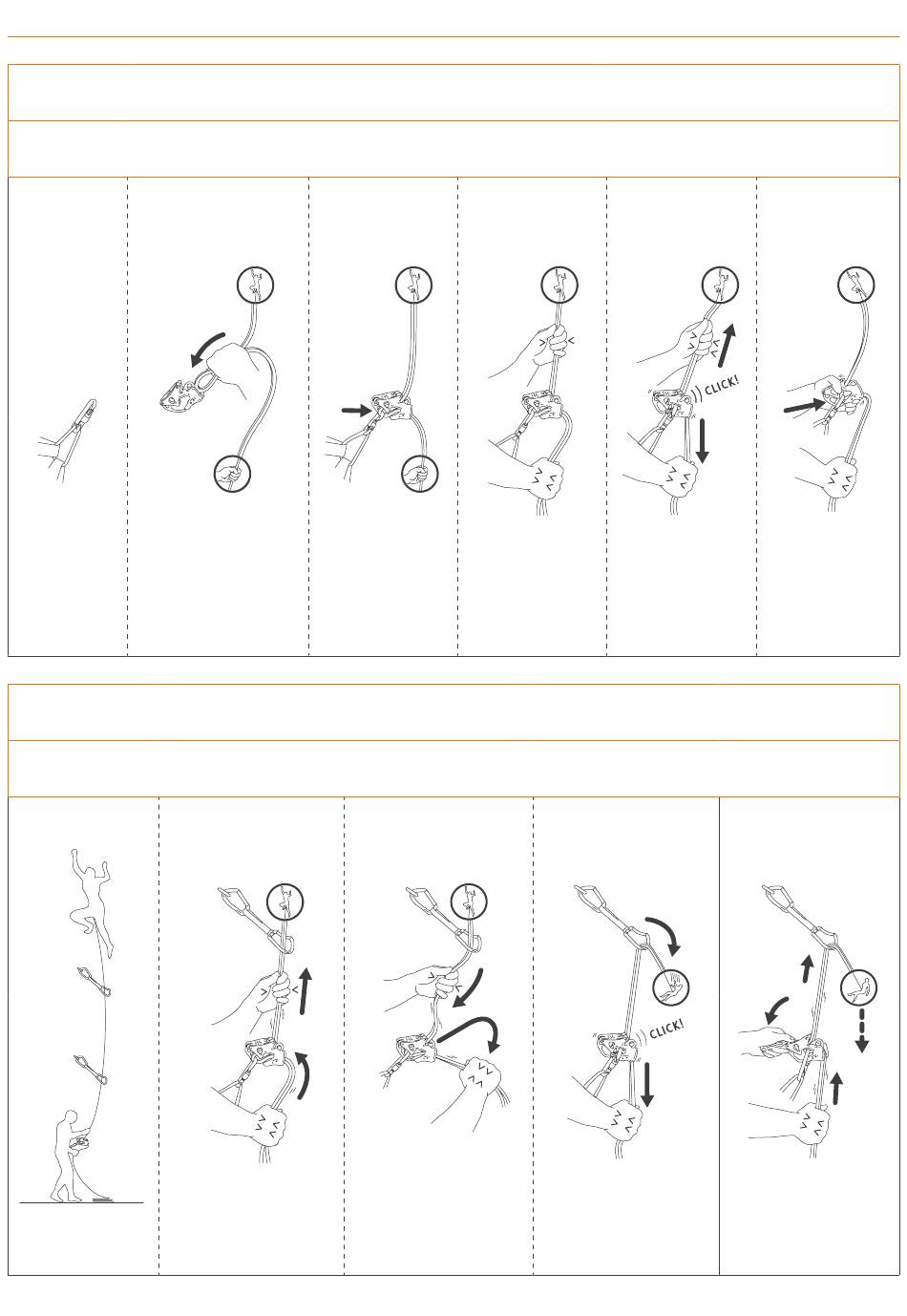 CLICK!

CLICK!