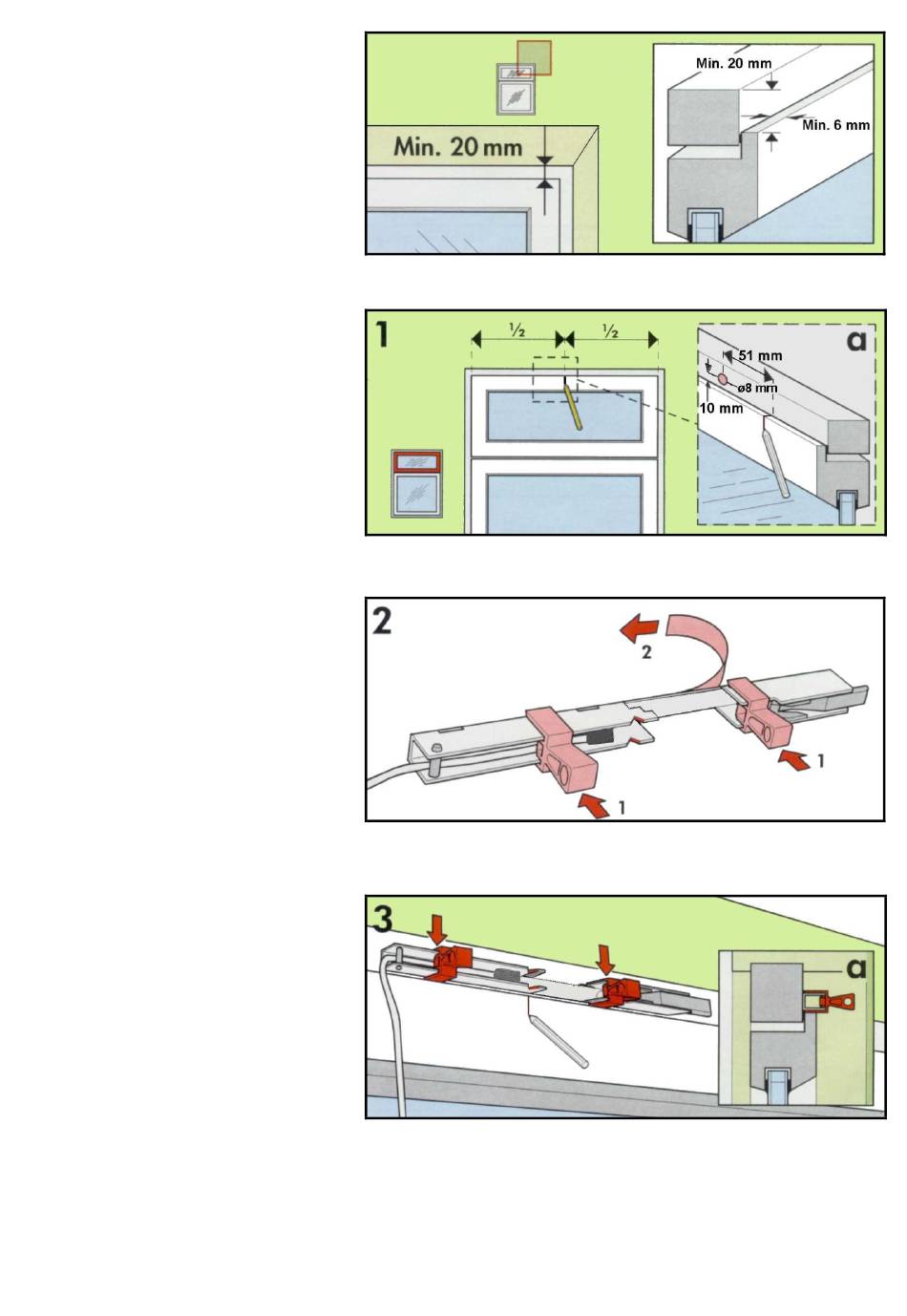 Min. 20 mm

Min. 20 mm

Min. 6 mm

1

½

½

a

51 mm

ø8 mm

10 mm

2

2

1

1

3

a