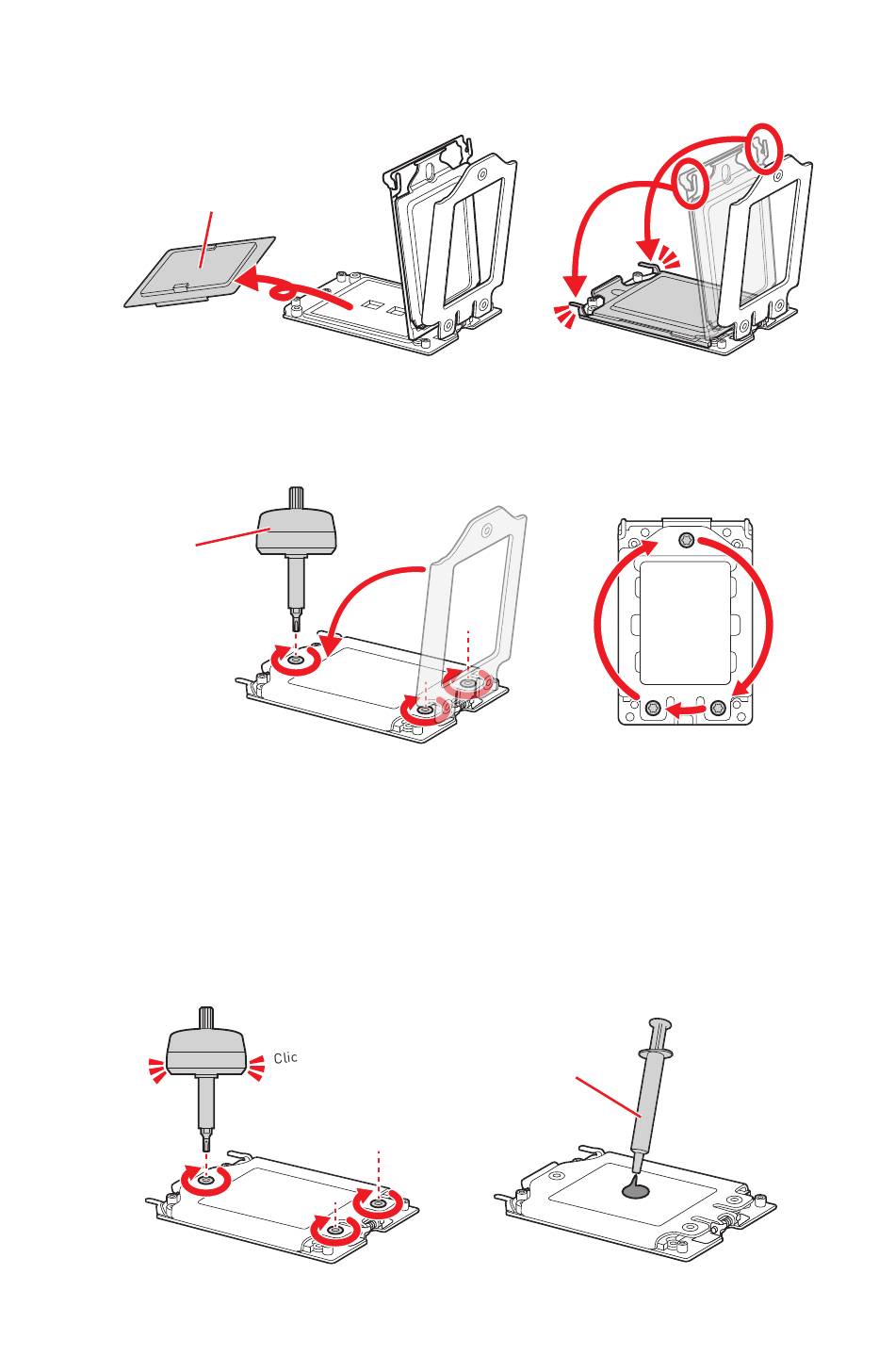 Clic