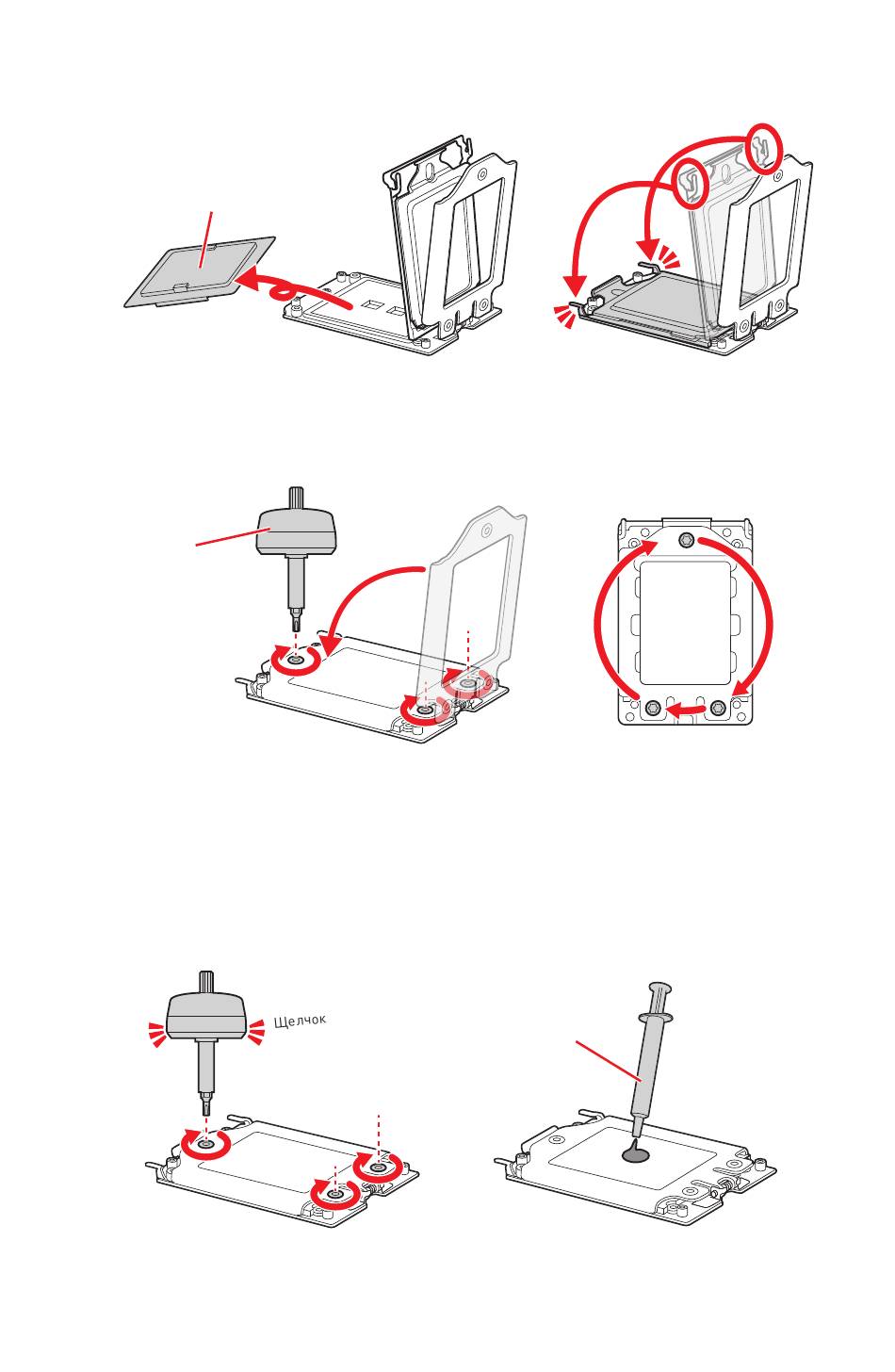 Щелчок