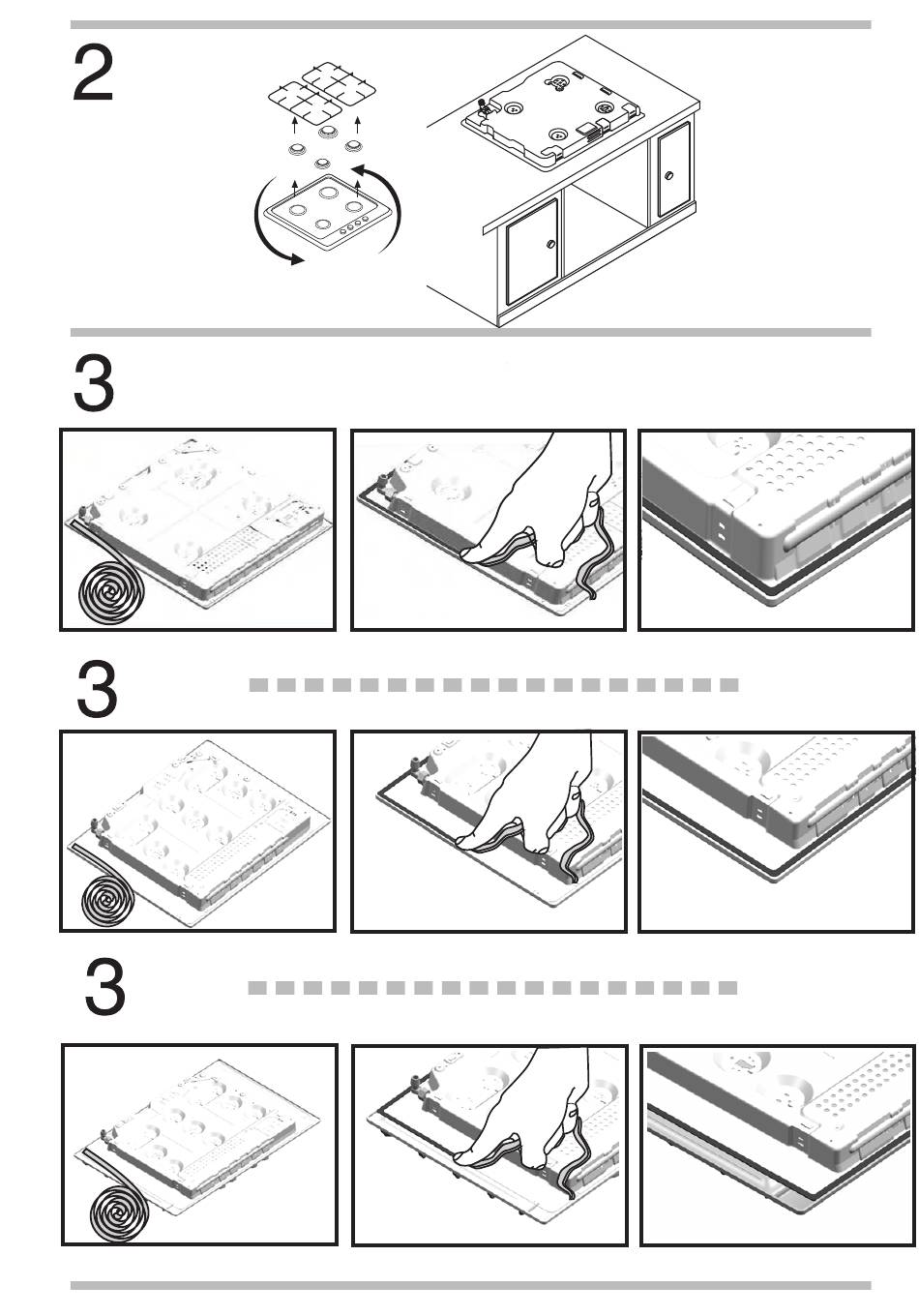 2

3

3

3