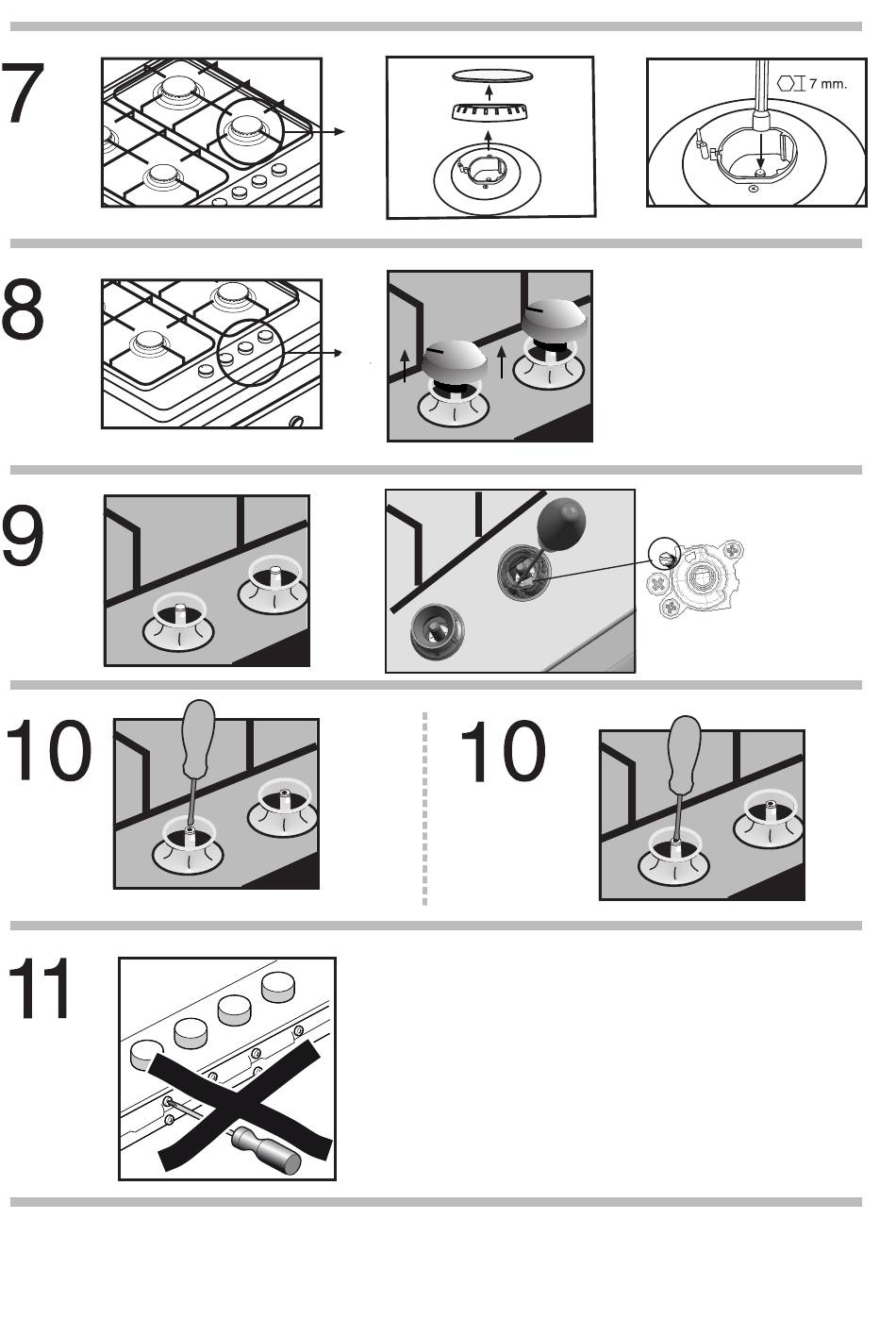 7

7 mm.

8

9

10

10

11