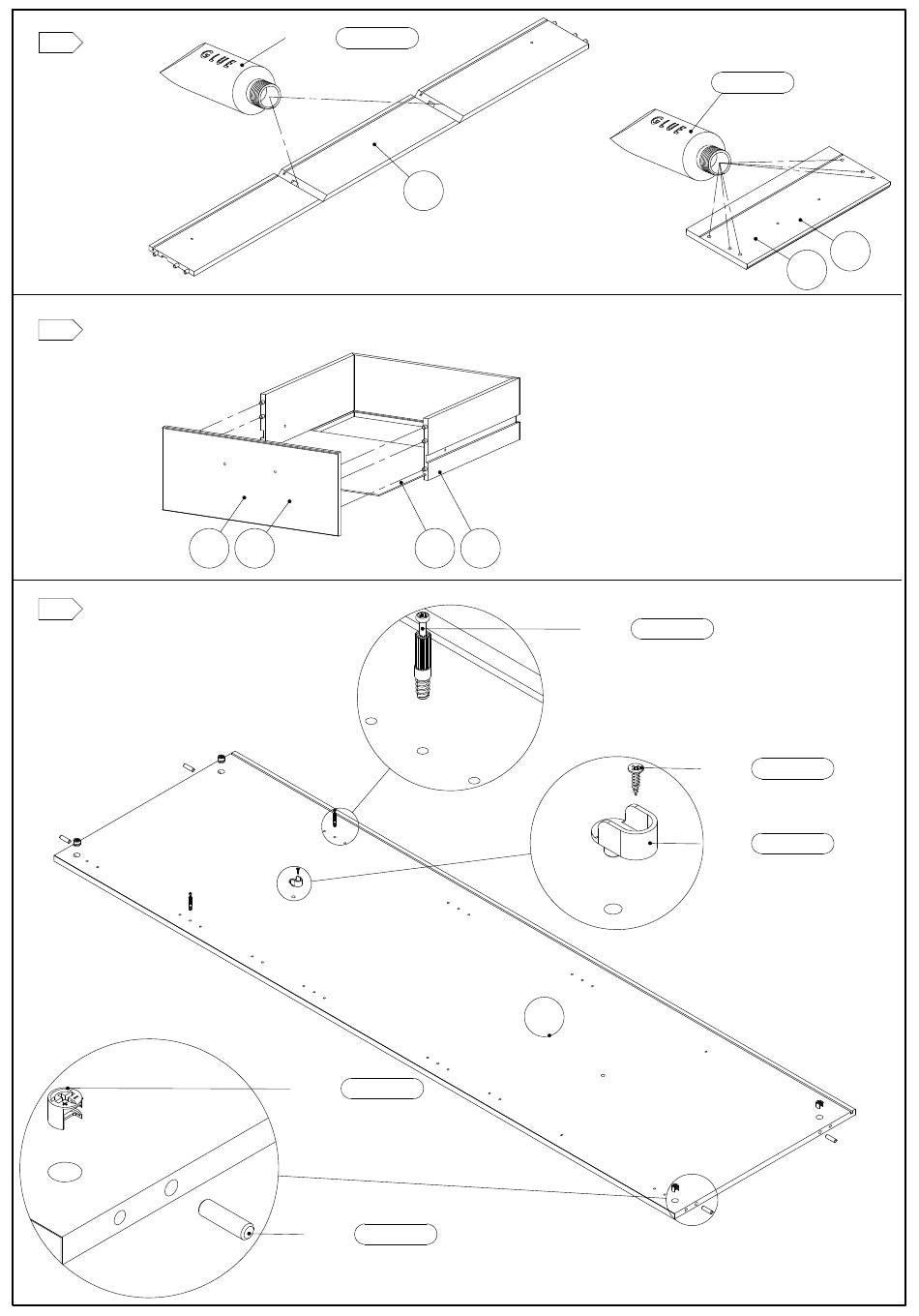 GLUE

GLUE