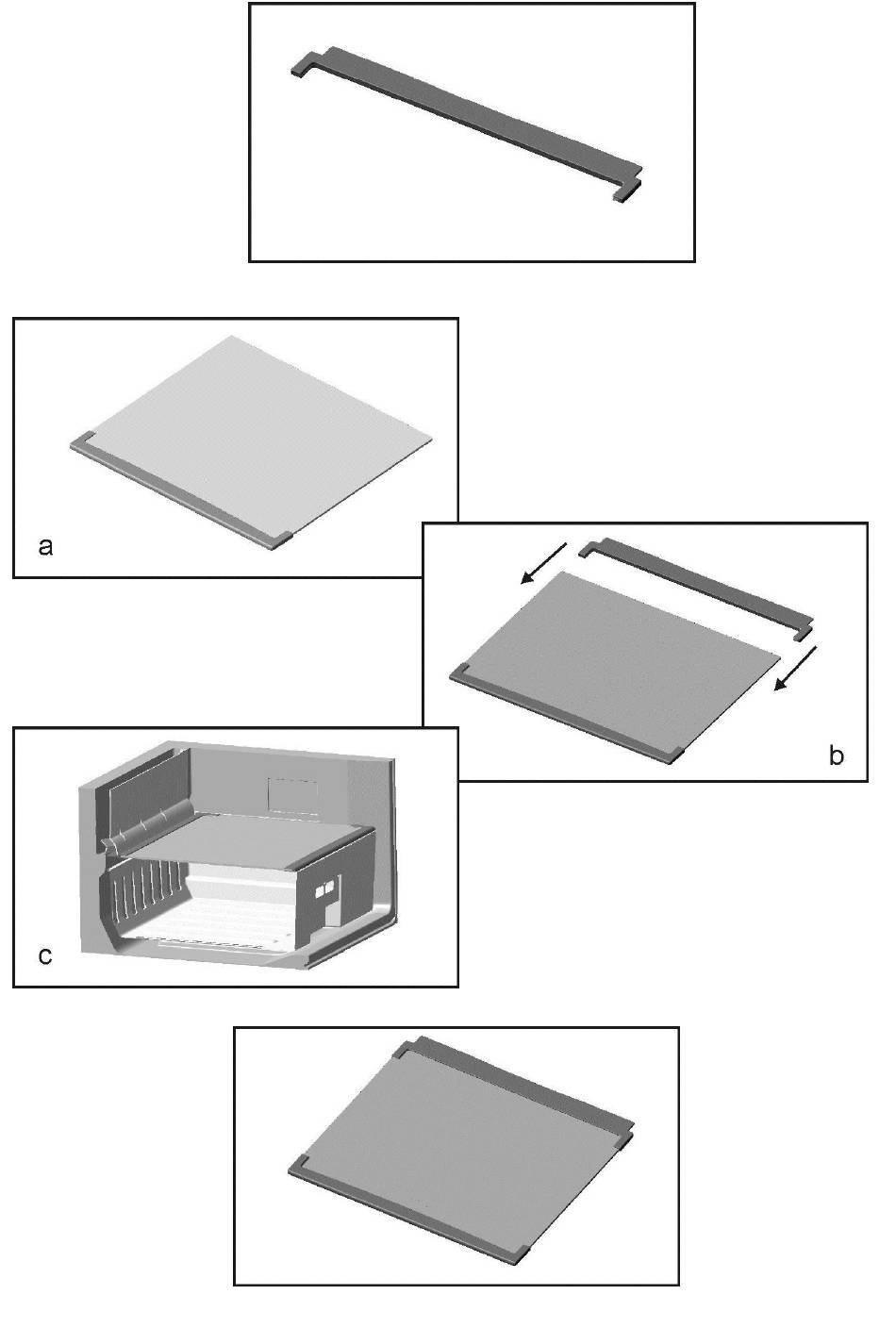 a

b

c