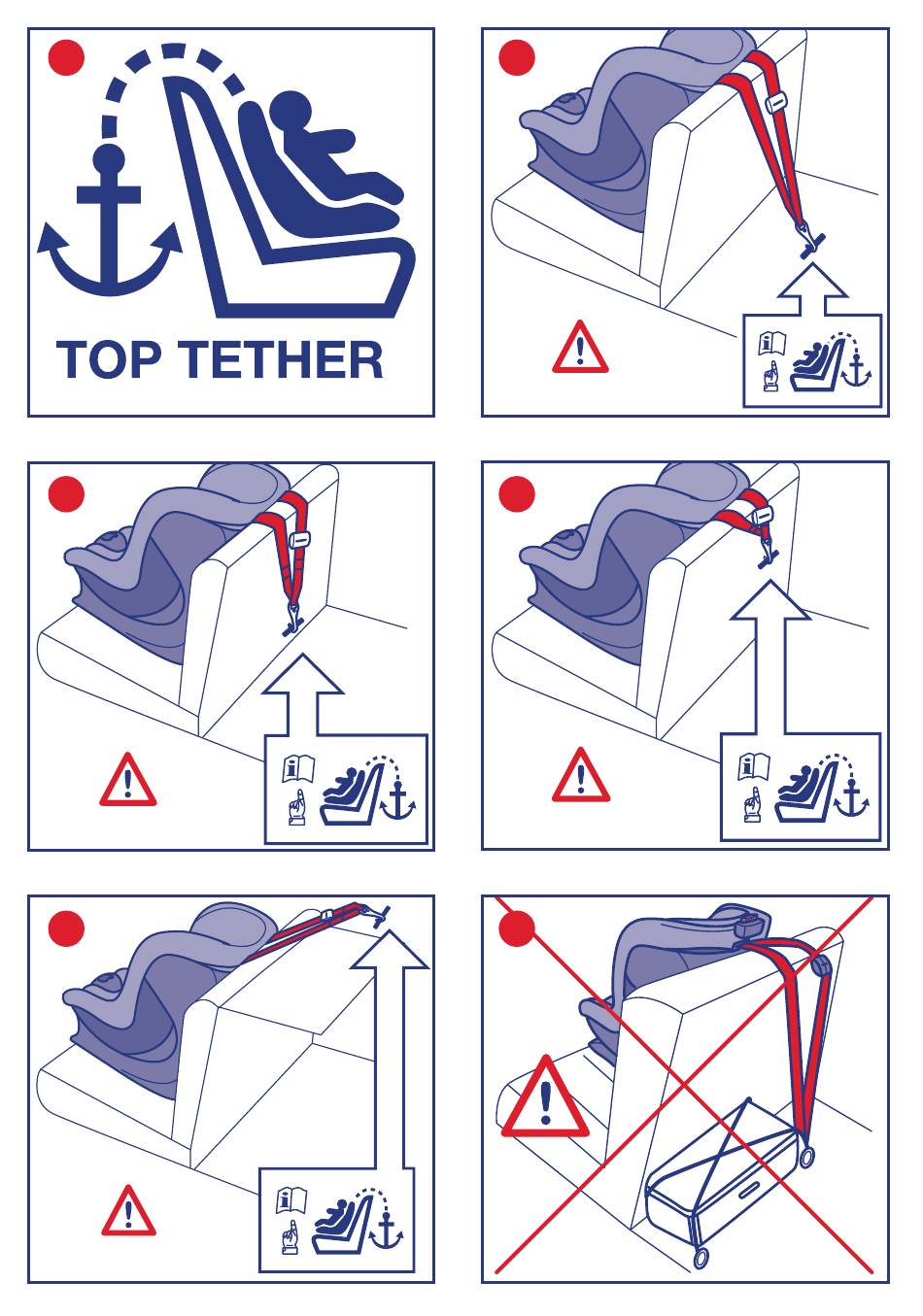 TOP TETHER