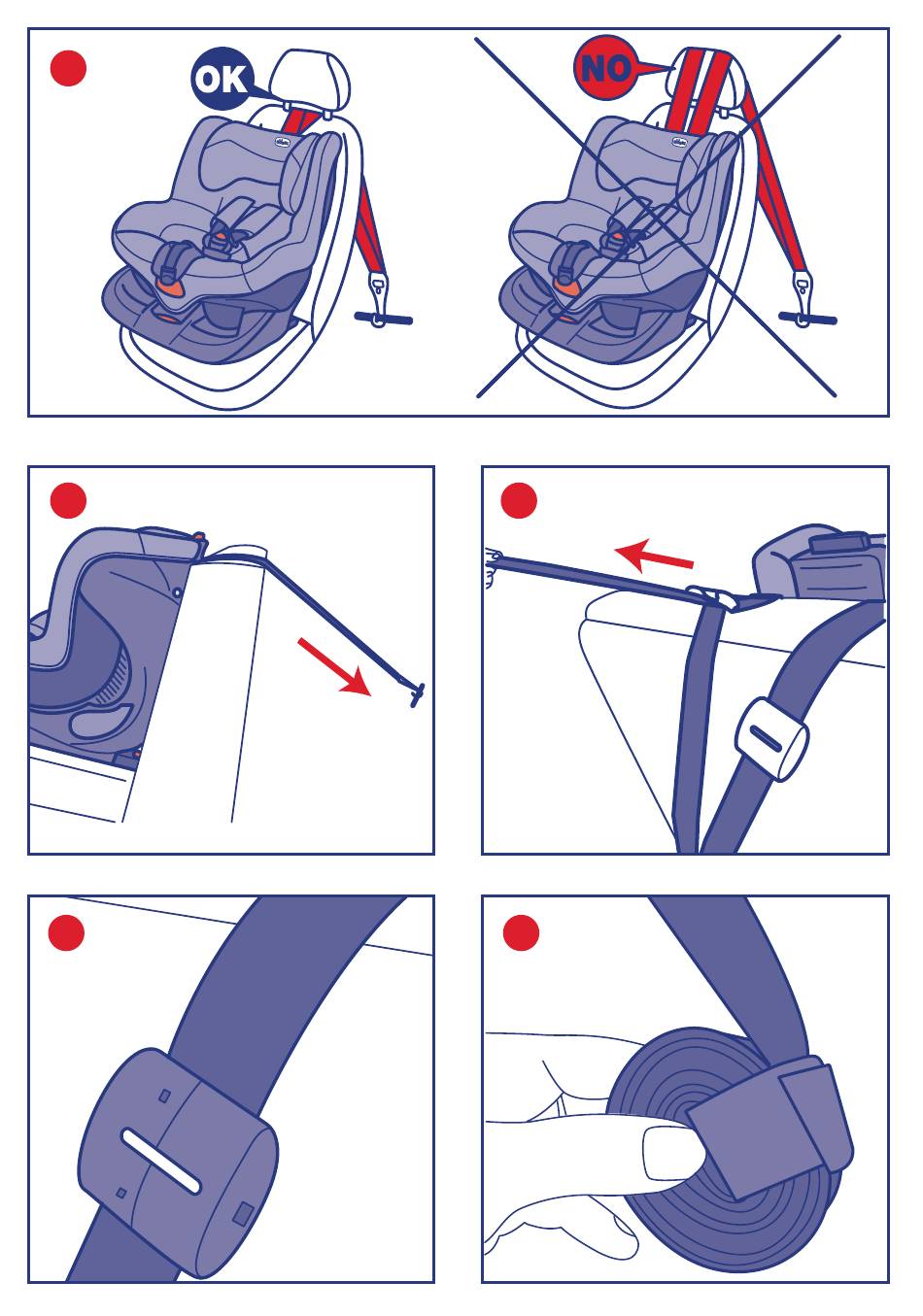 OK

NO