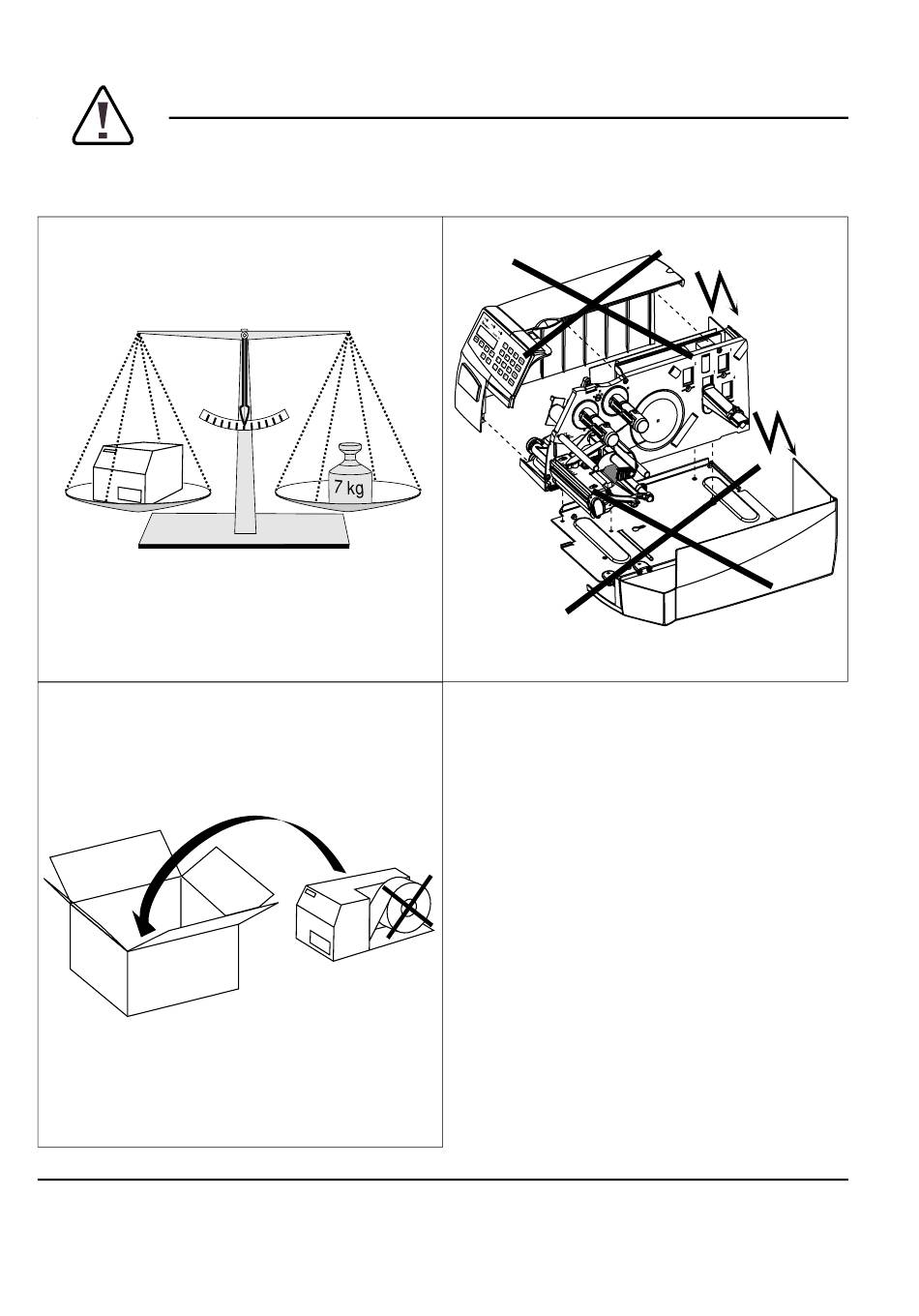 7 kg