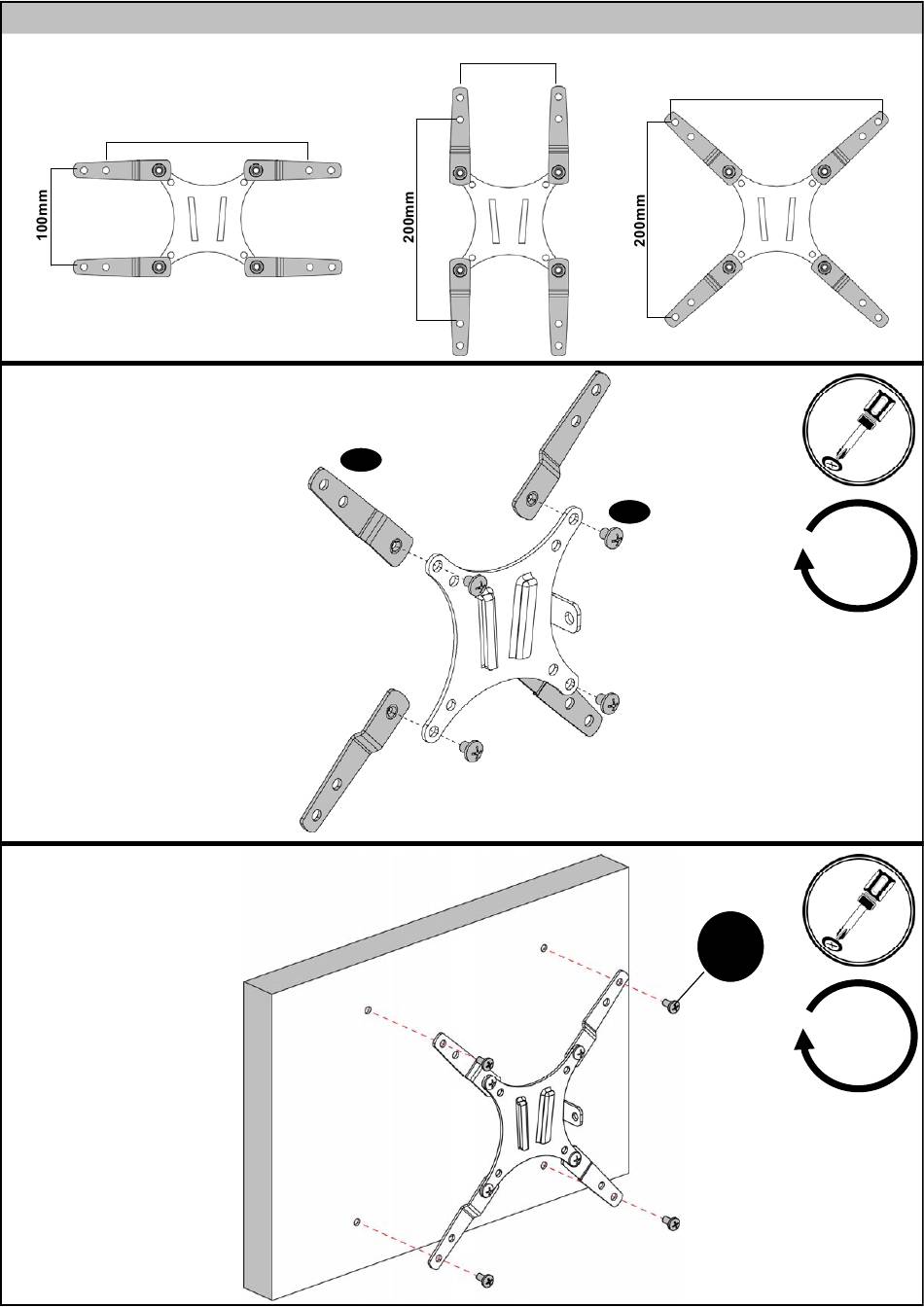 100mm

200mm

200mm