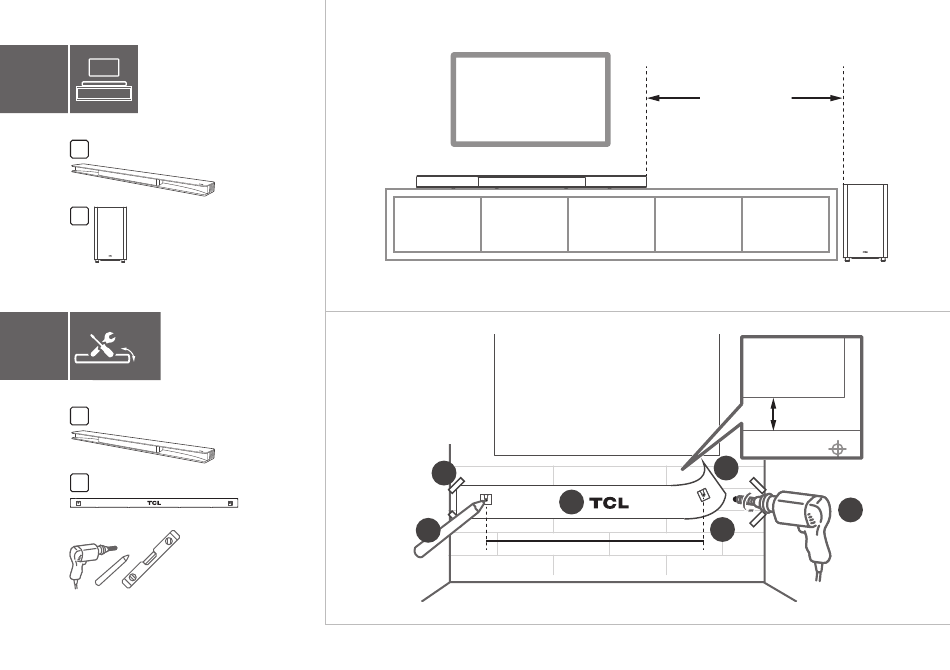 TCL

TCL