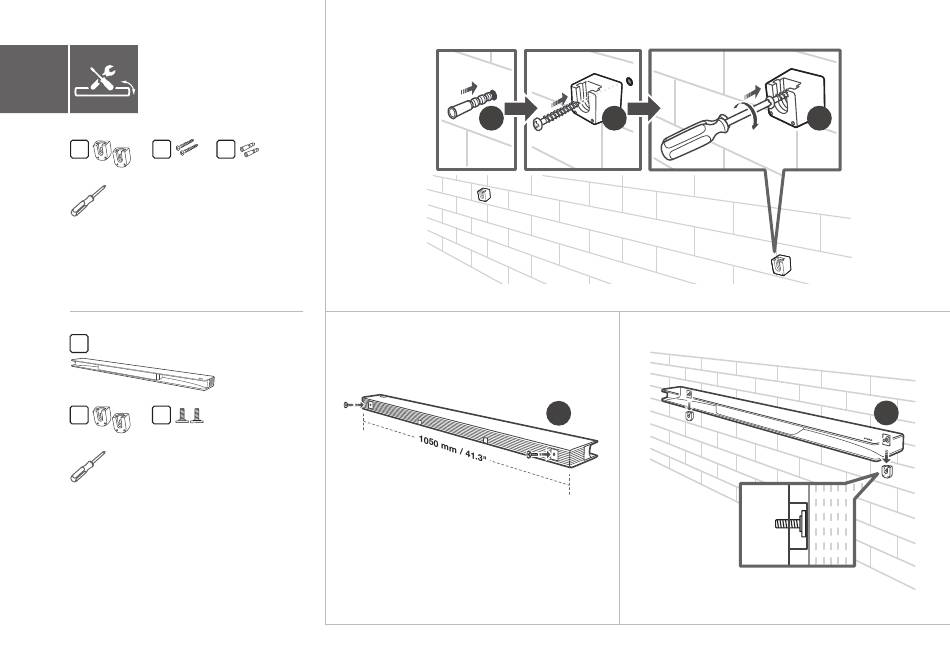 1050 mm / 41.3"