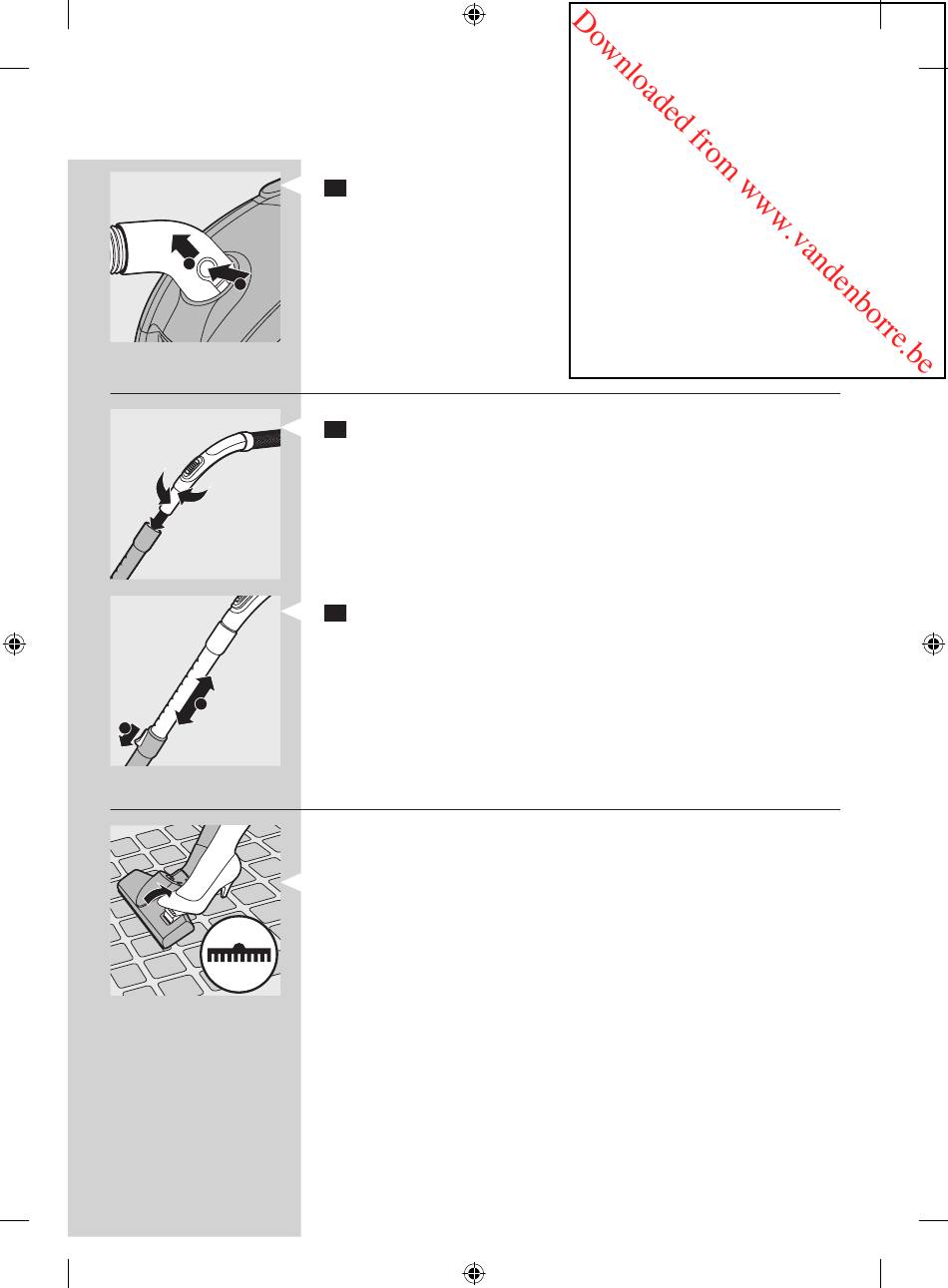 Downloaded from www.vandenborre.be