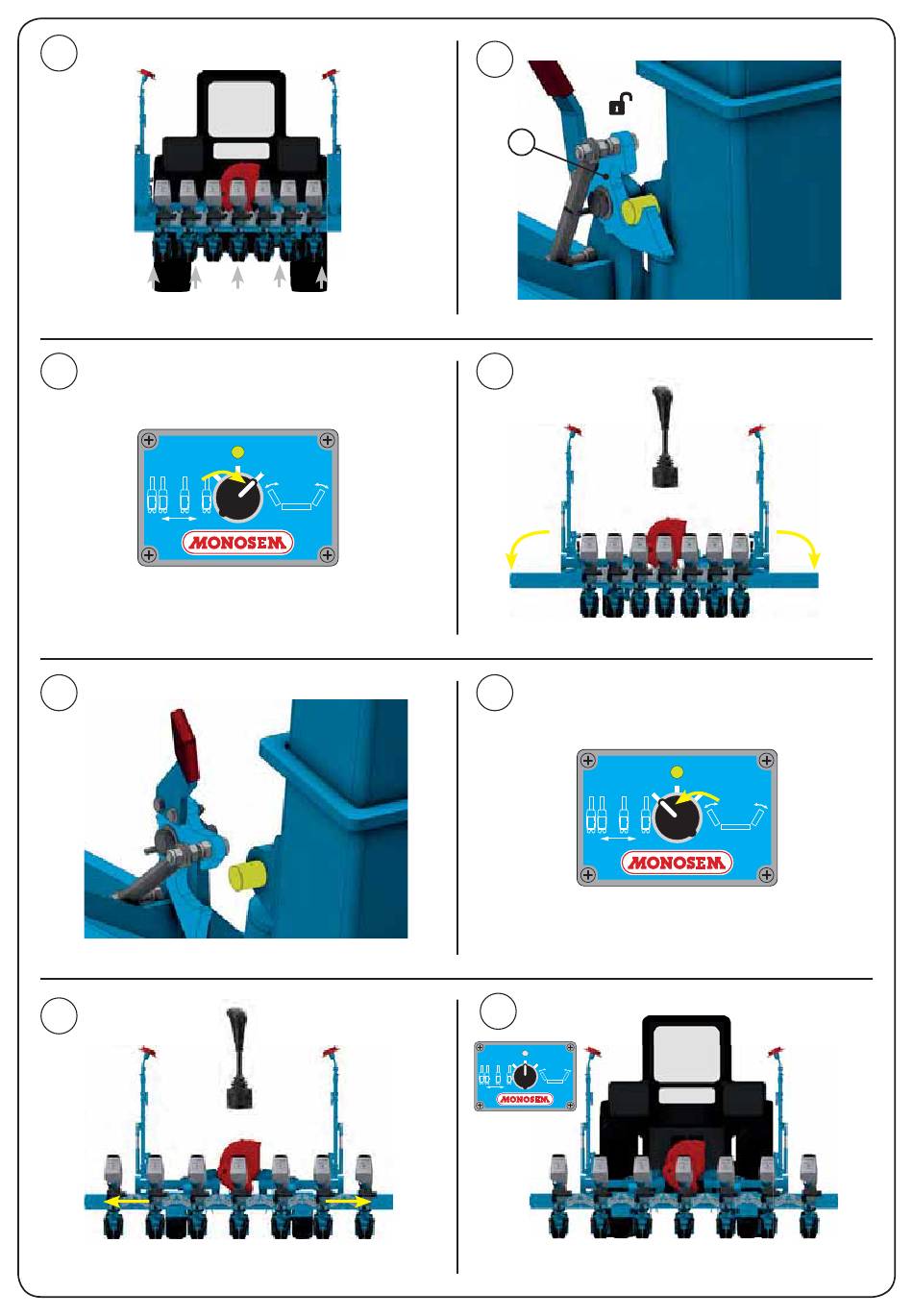 MONOSEM

MONOSEM

MONOSEM