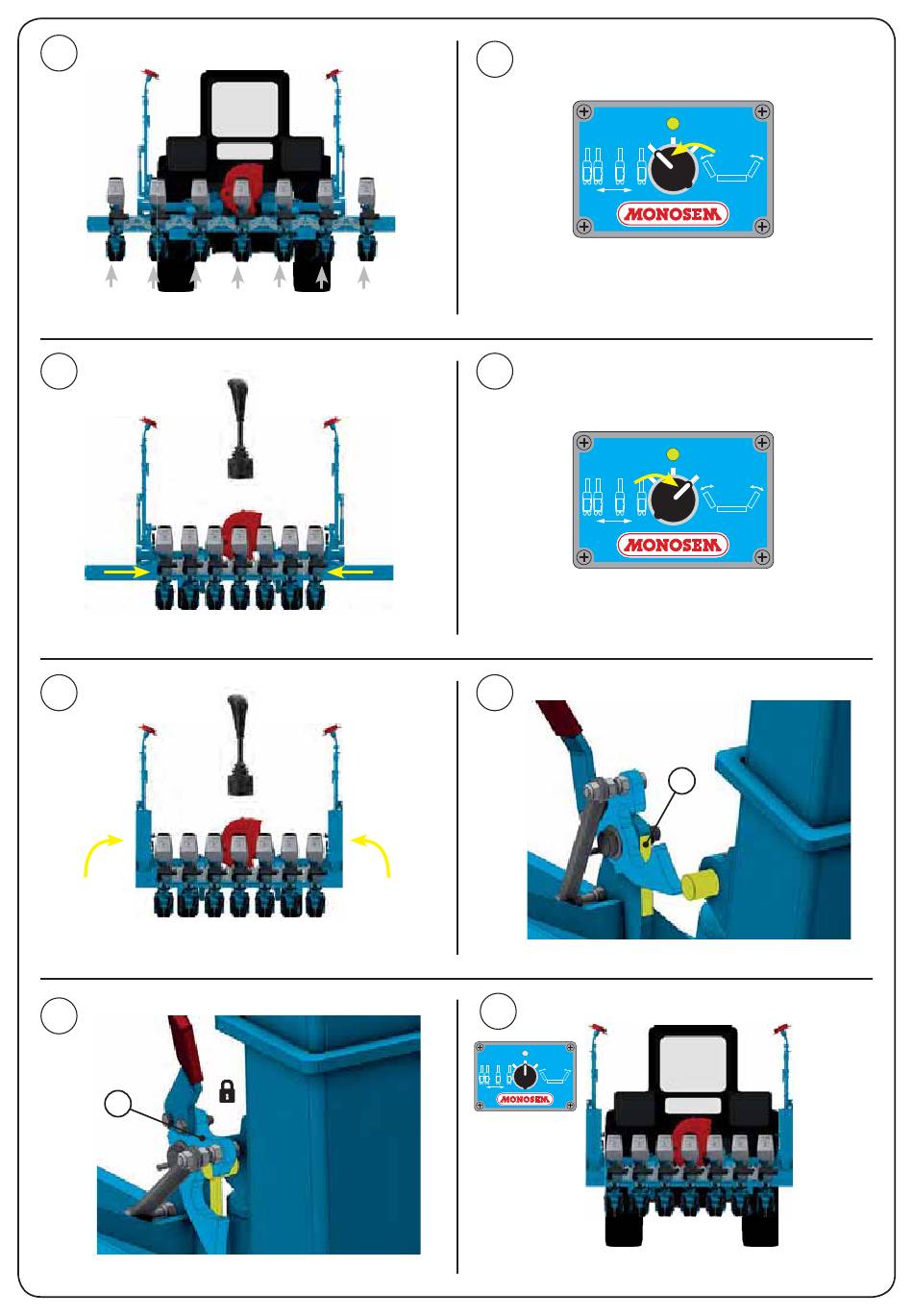 MONOSEM

MONOSEM

MONOSEM