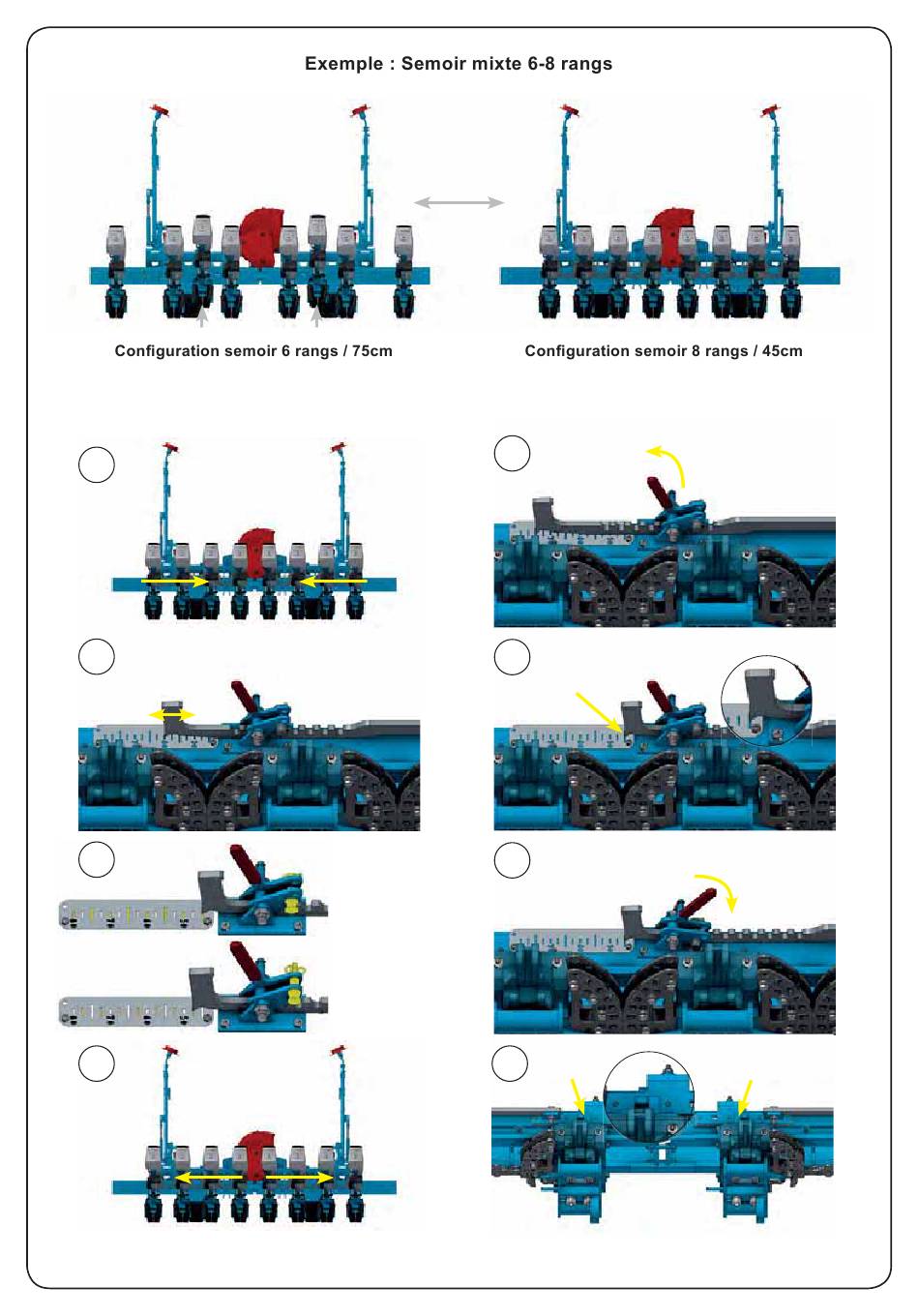 Exemple : Semoir mixte 6-8 rangs

Configuration semoir 6 rangs / 75cm

Configuration semoir 8 rangs / 45cm