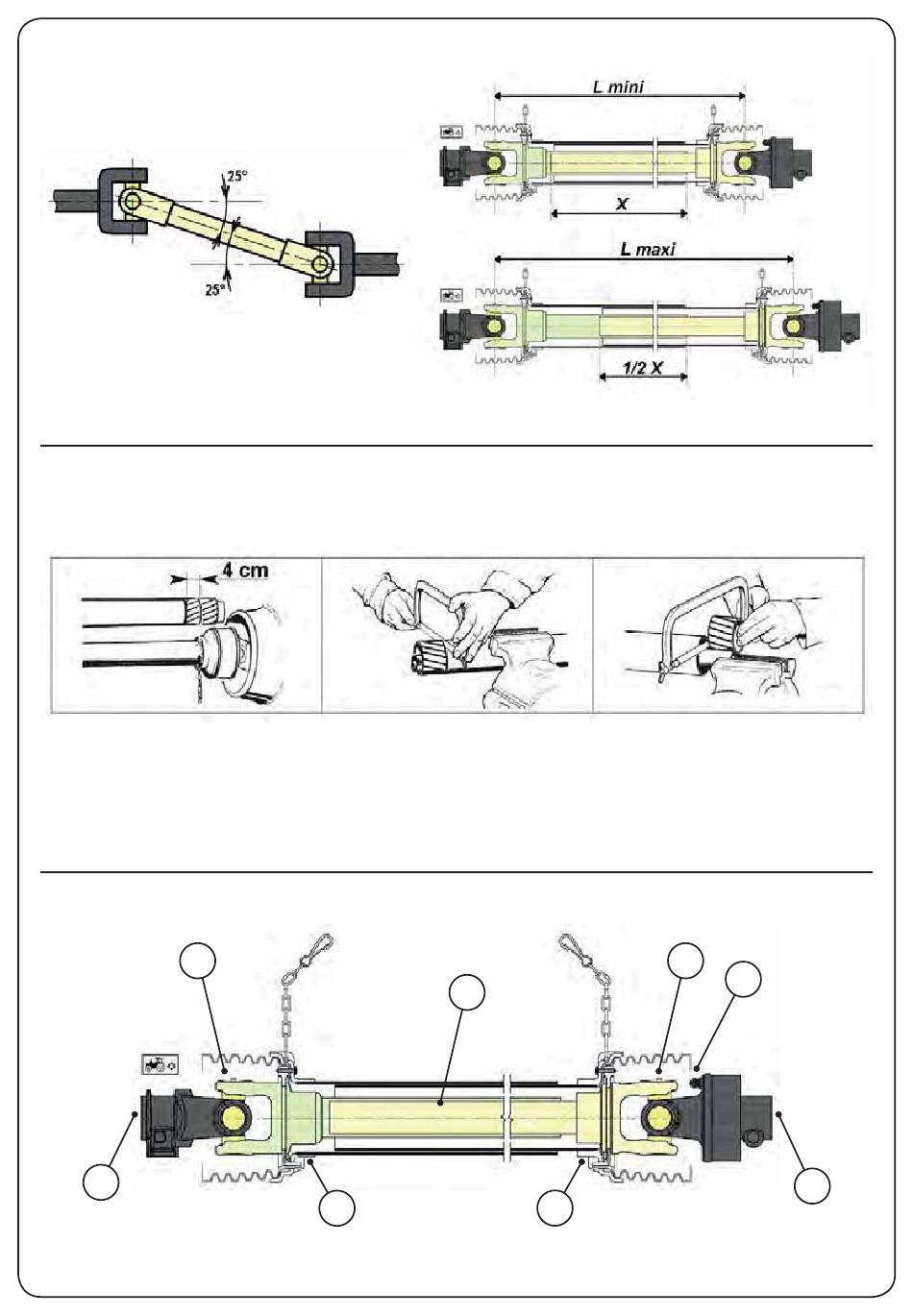 25°

25°

L mini

X

L maxi

1/2 X

4 cm