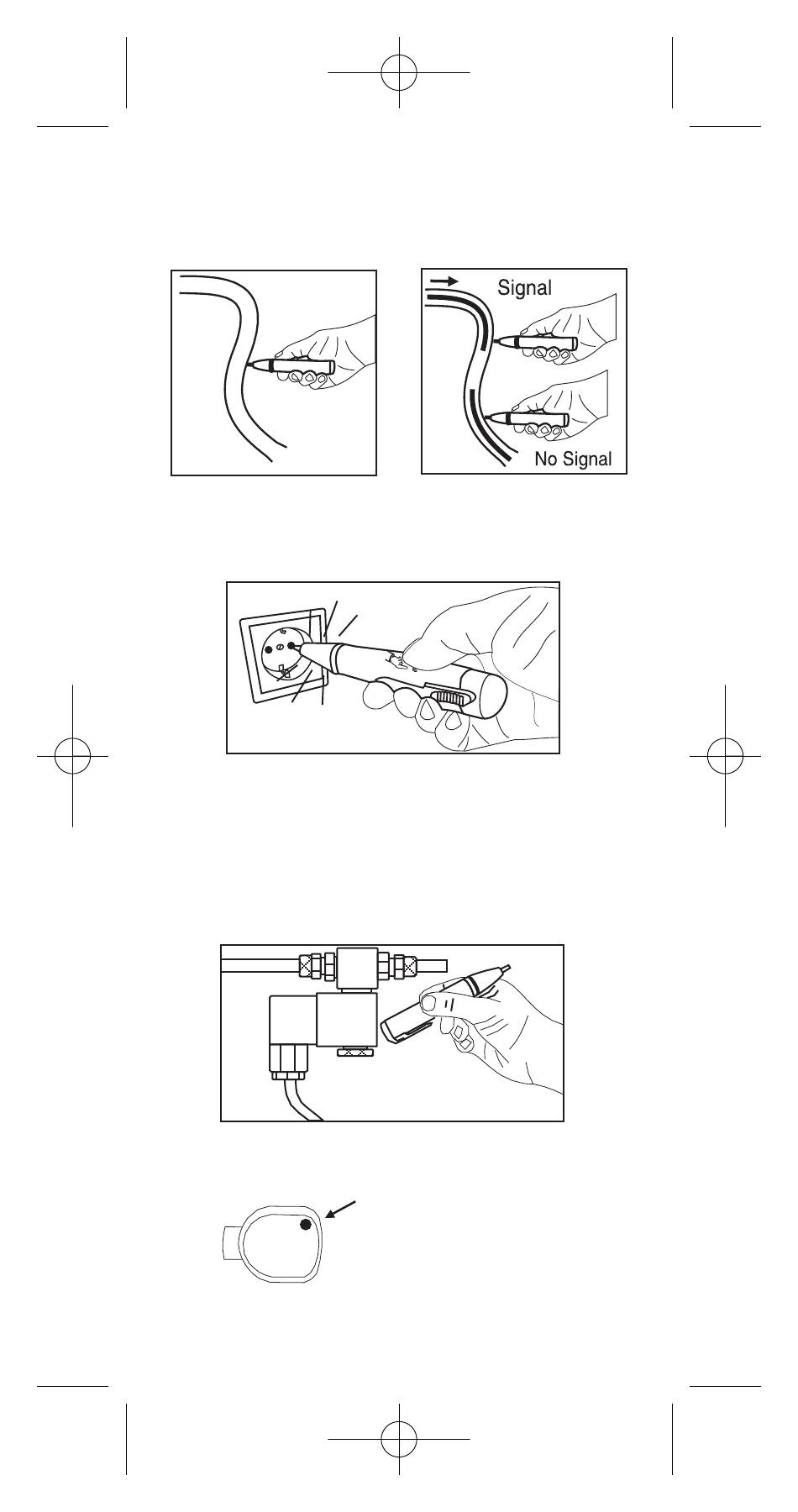 Signal

No Signal