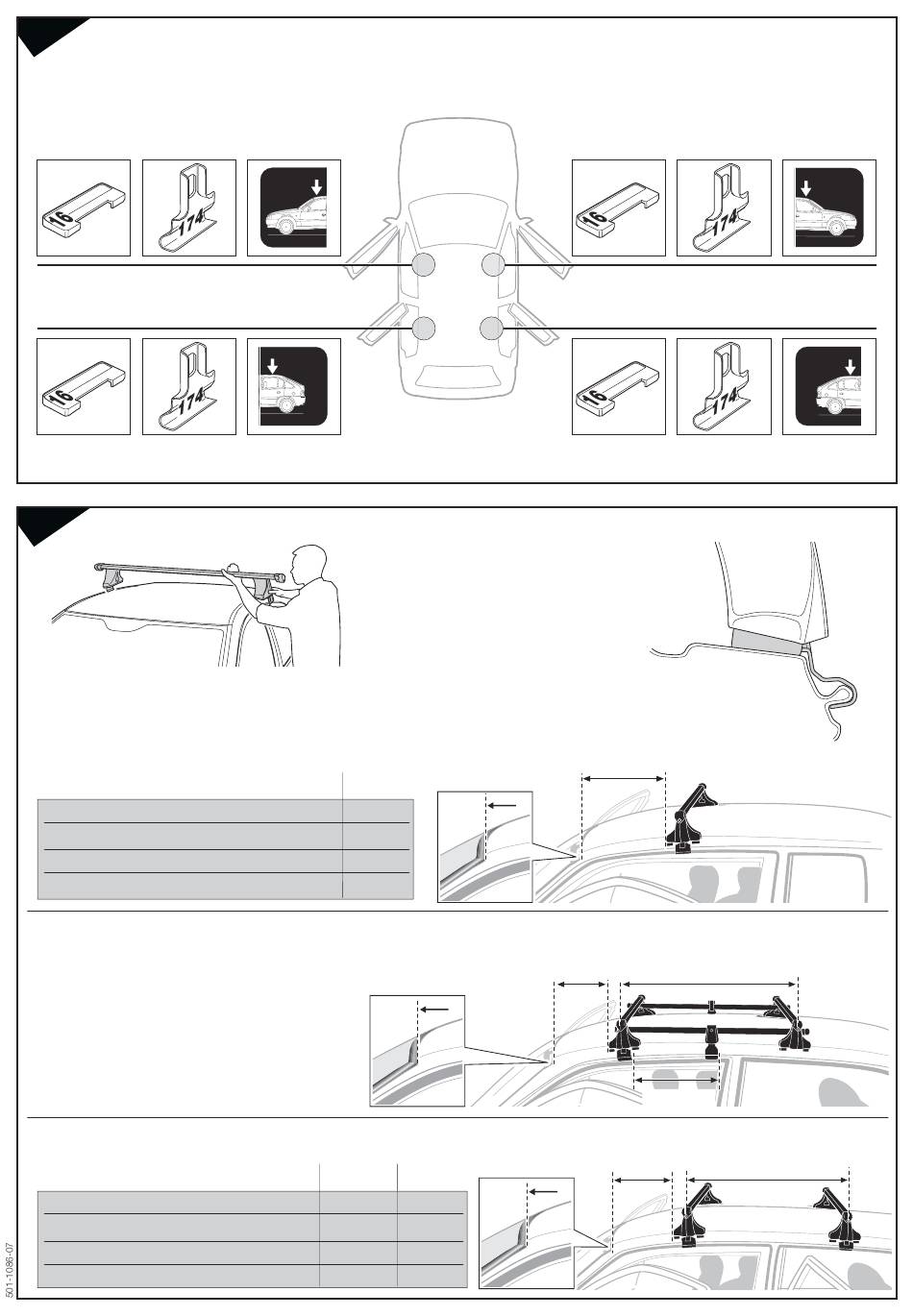 16

174

16

174

16

174

16

174

501-1086-07