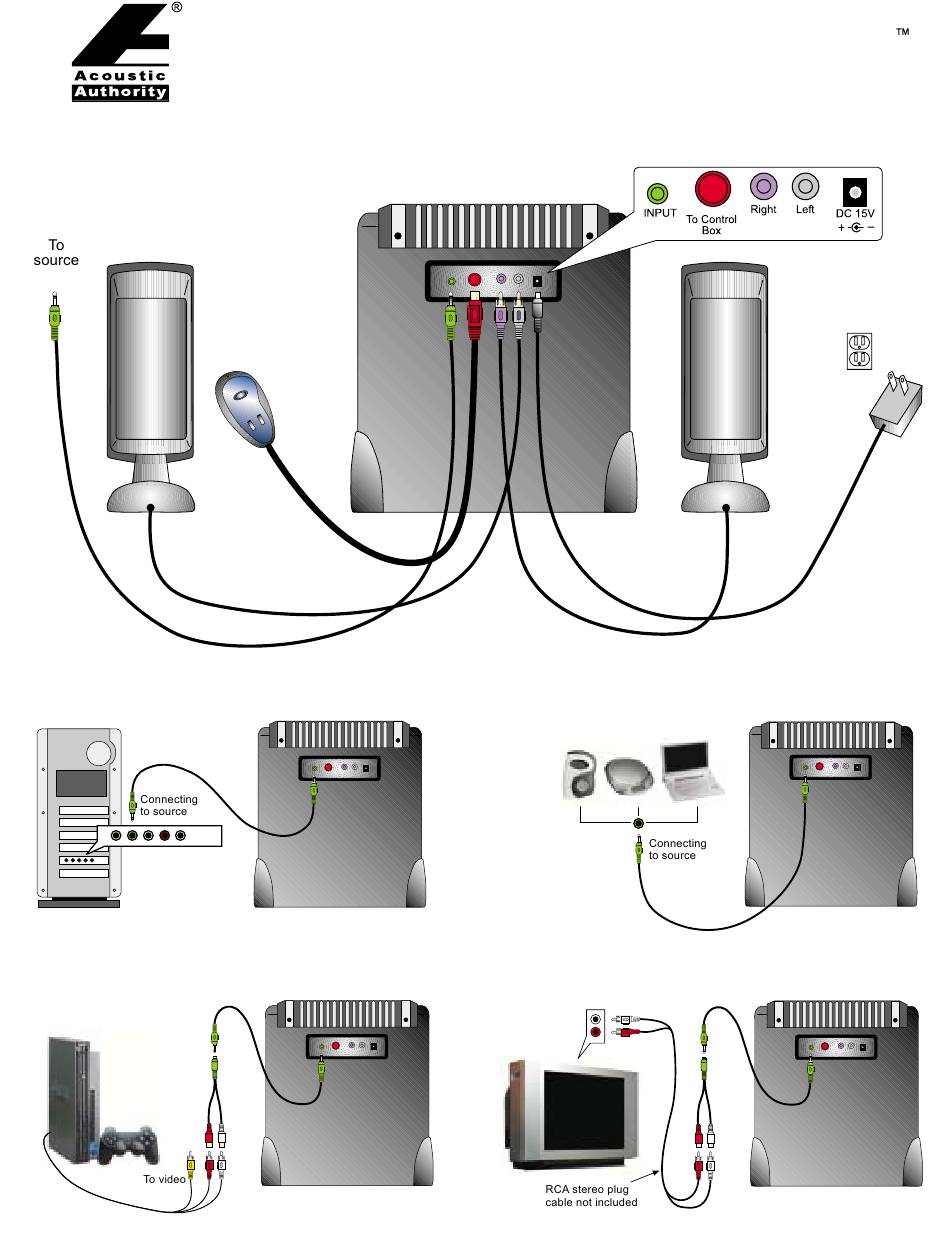 ®
Acoustic Authority

™

INPUT
To Control Box
Right
Left
DC 15V
+ −

To source

Connecting to source

Connecting to source

To video

RCA stereo plug cable not included