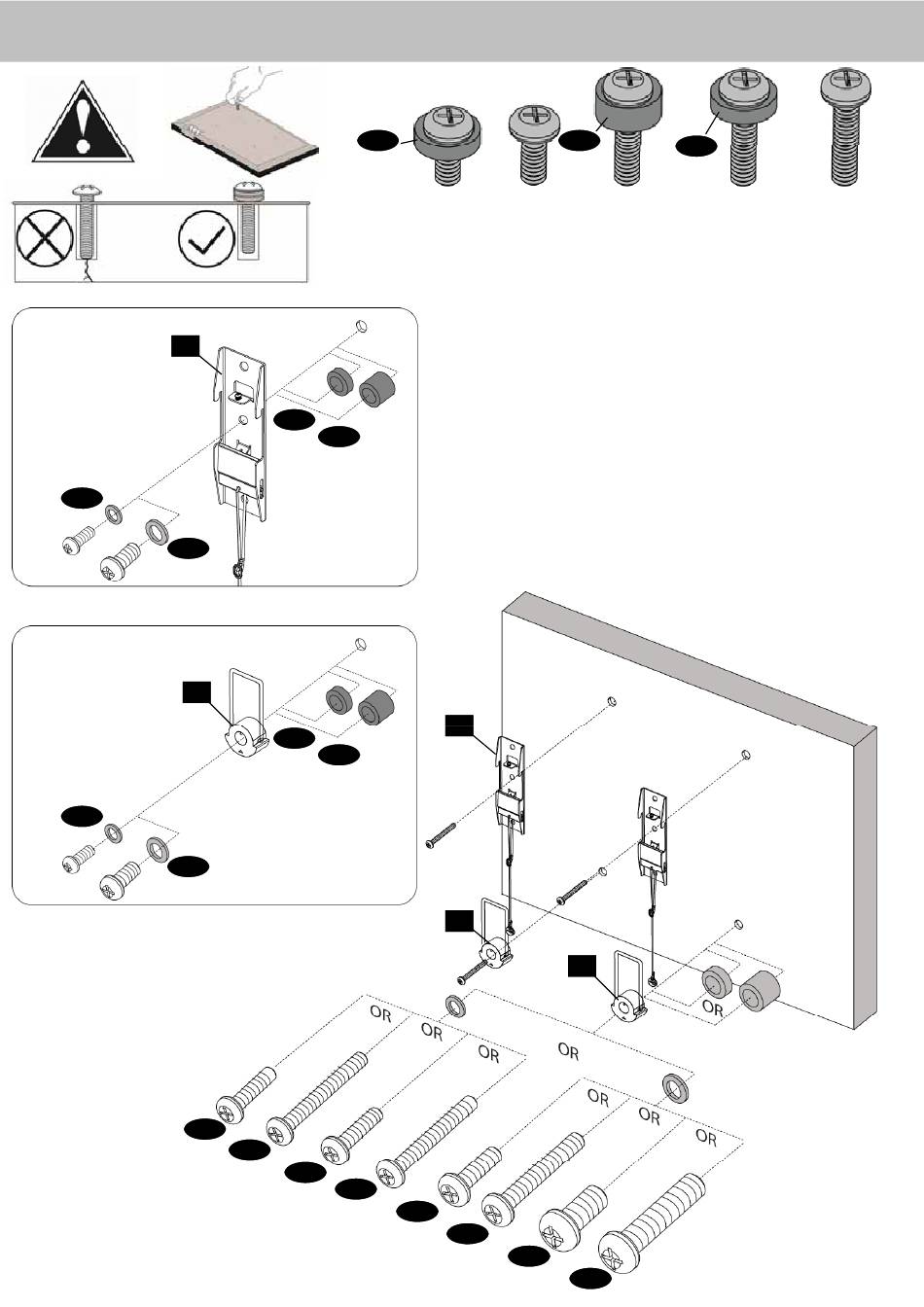 OR
OR
OR
OR
OR
OR
OR
OR