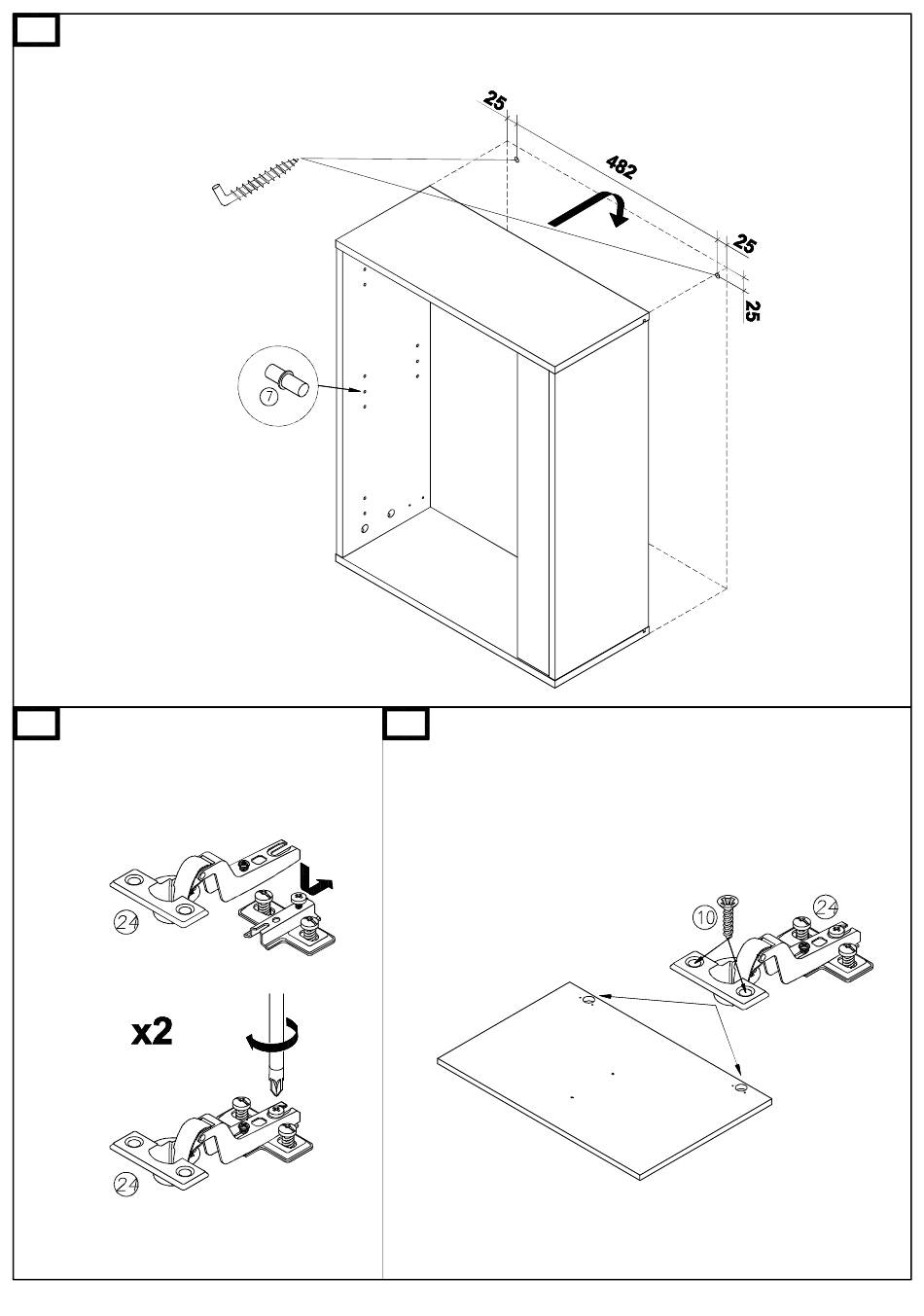 25
482
25
25
7
24
x2
24
10
24