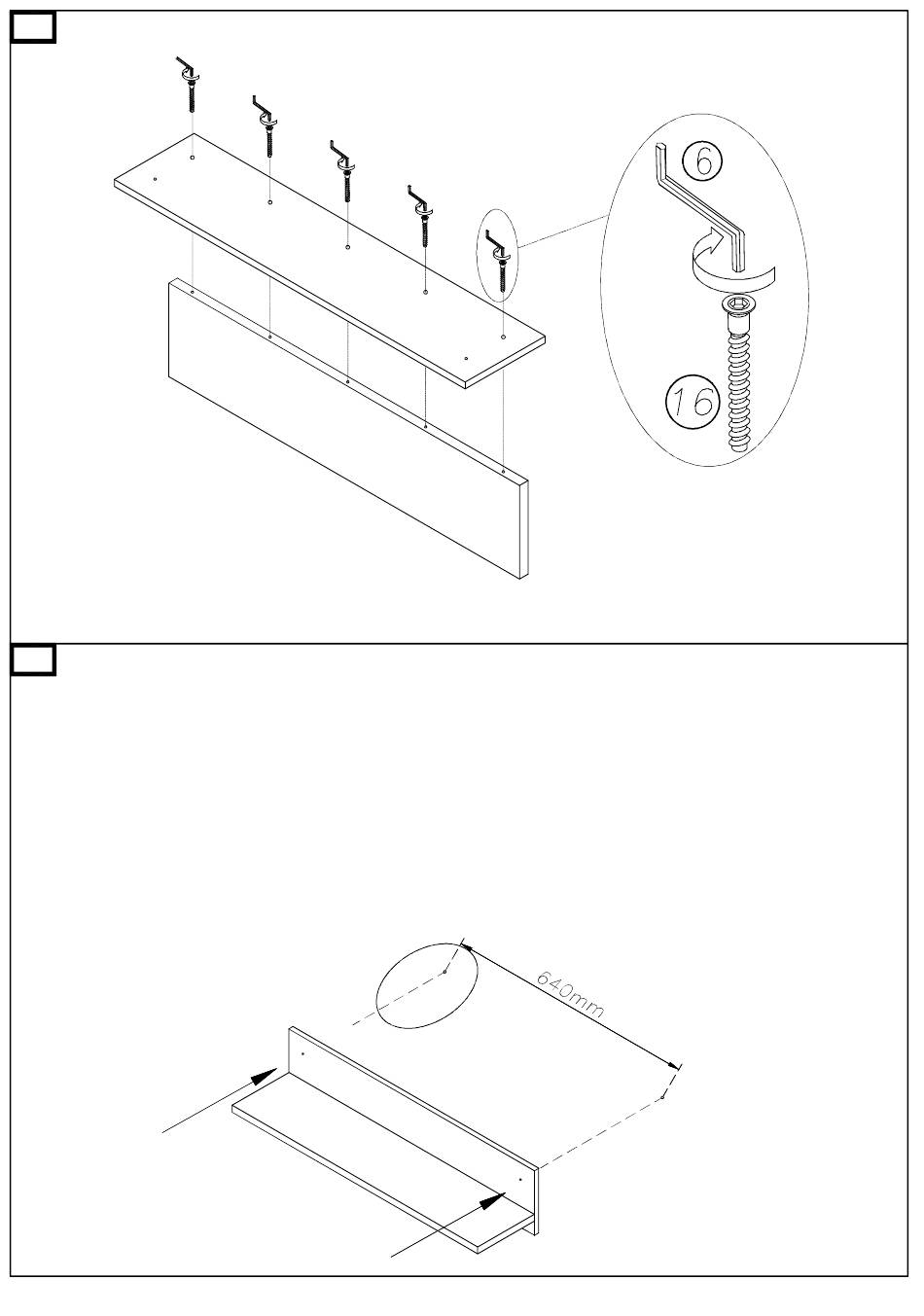 6

16

640mm