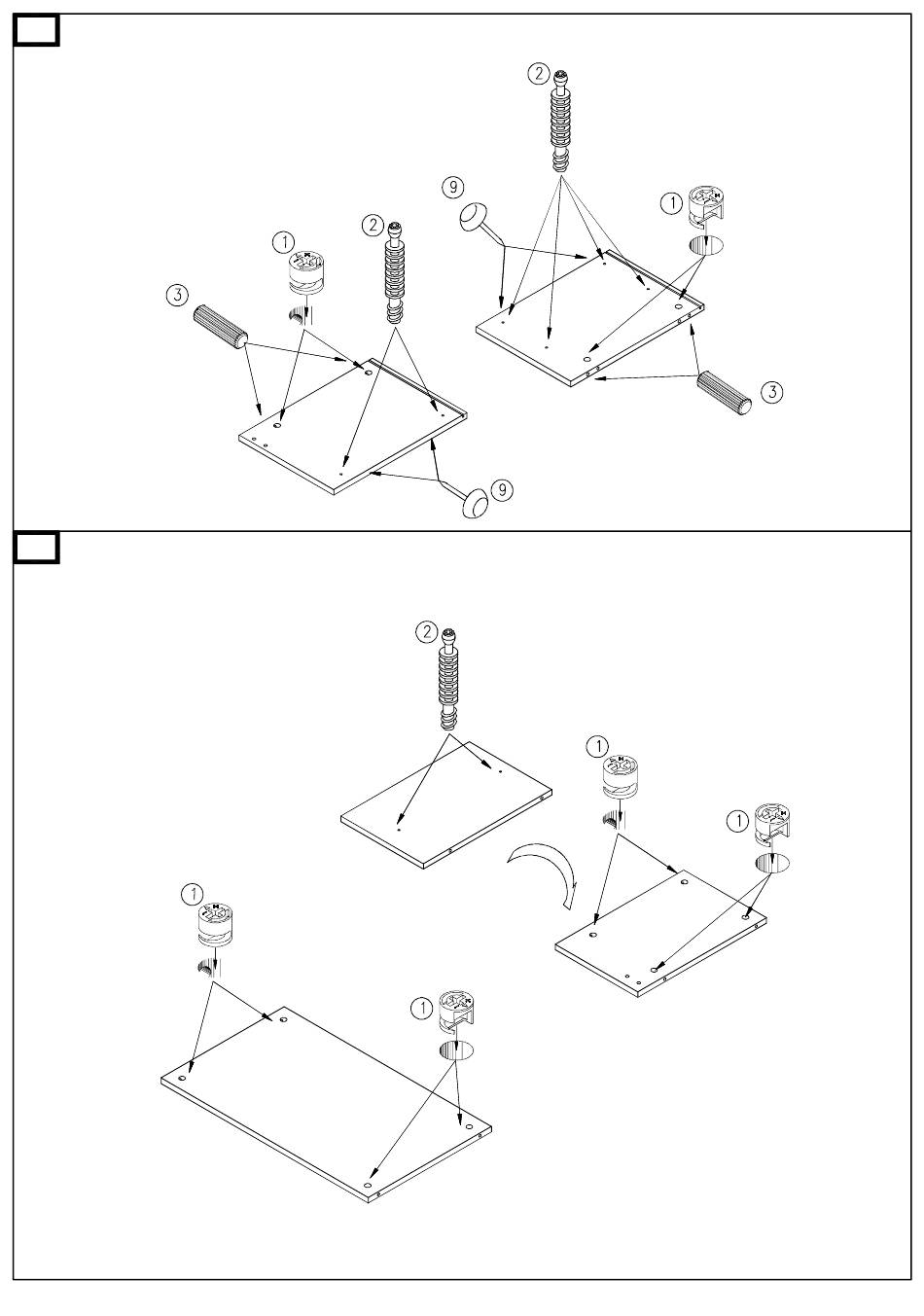 2
9
1
1
2
3
3
9
2
1
1
1
1