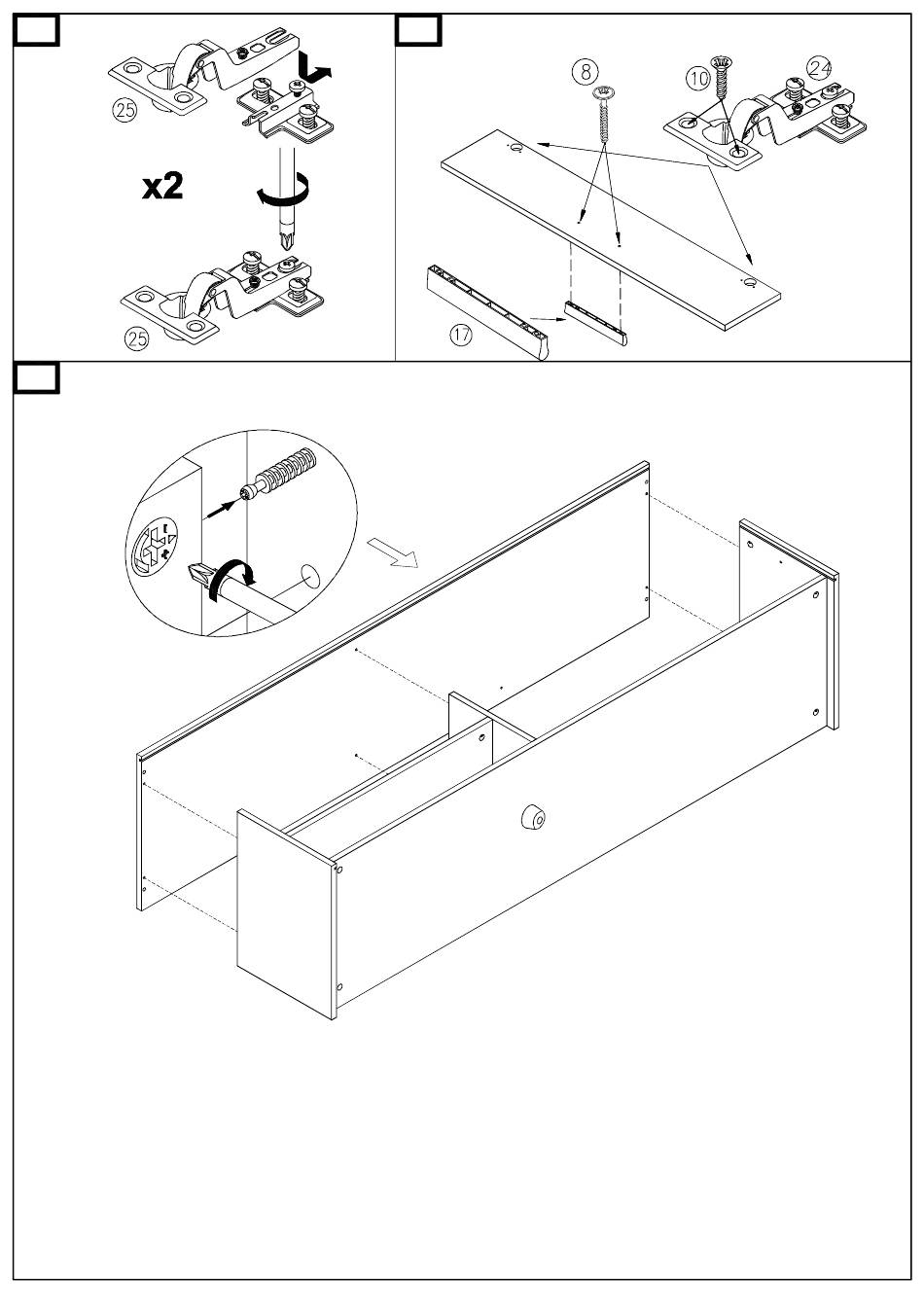 25
x2
25
8
10
24
17