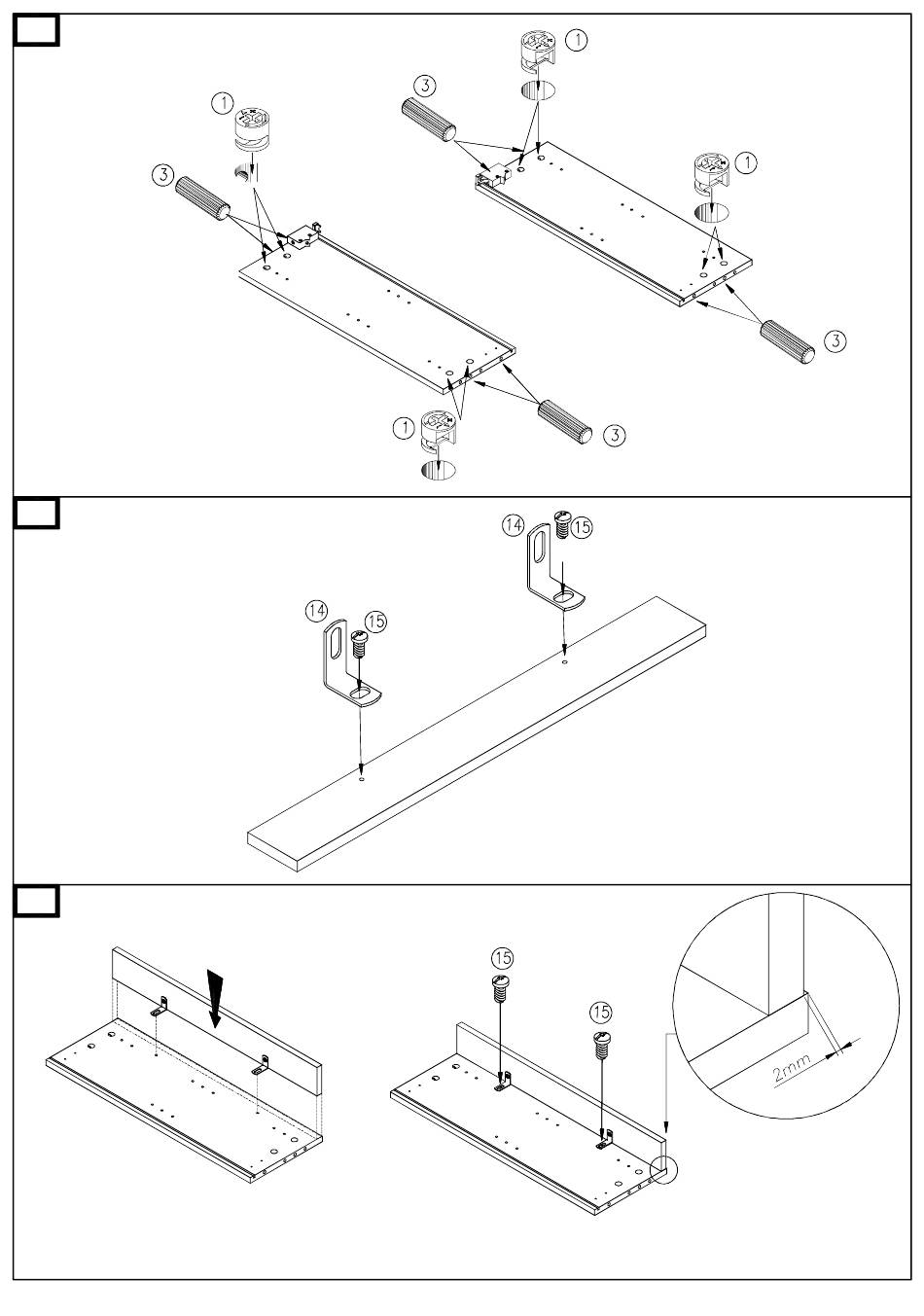 1
3
1
3
1
3
1
3

14
15
14
15

15
15
2mm