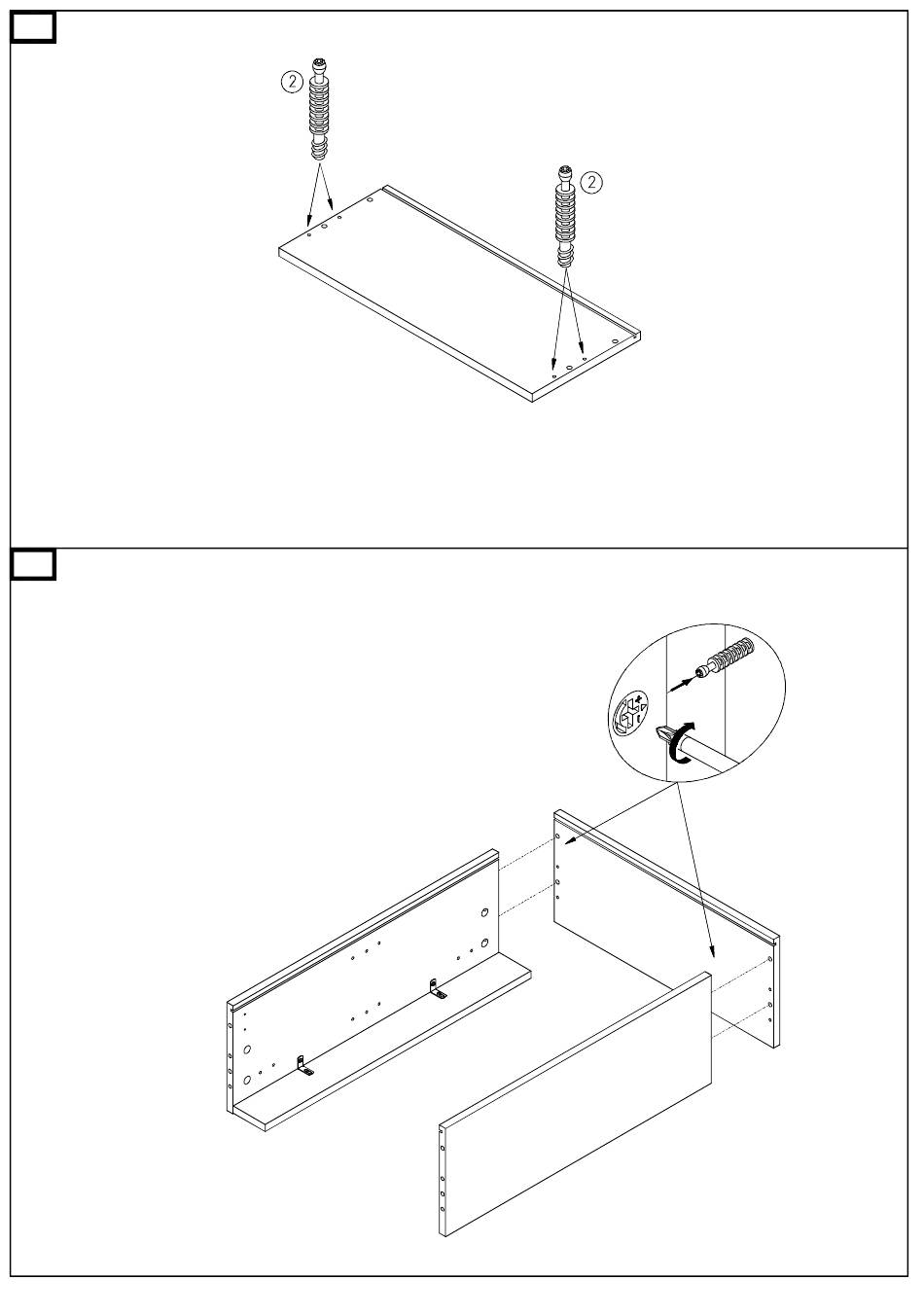 ②

②