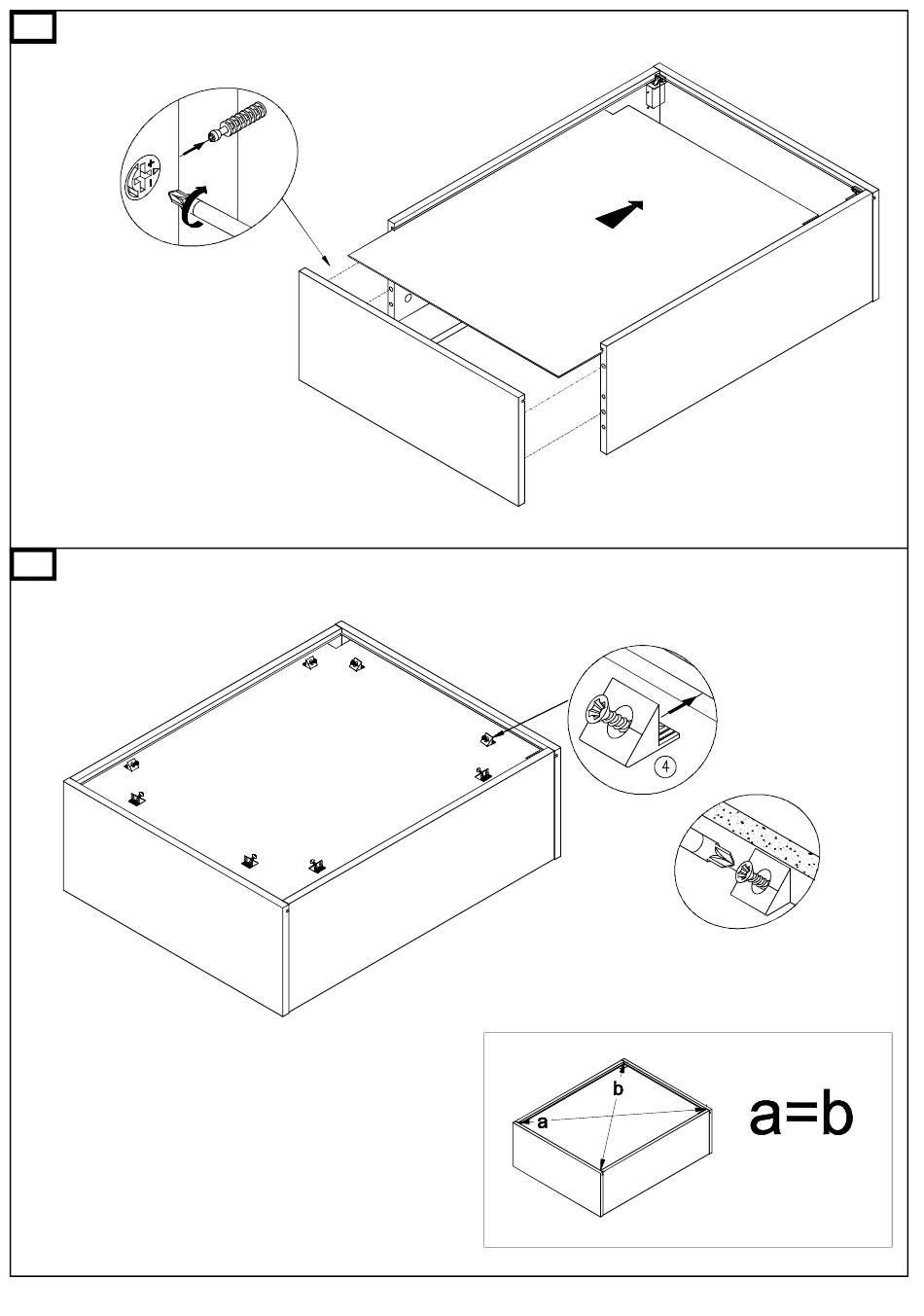 4

b
a

a=b