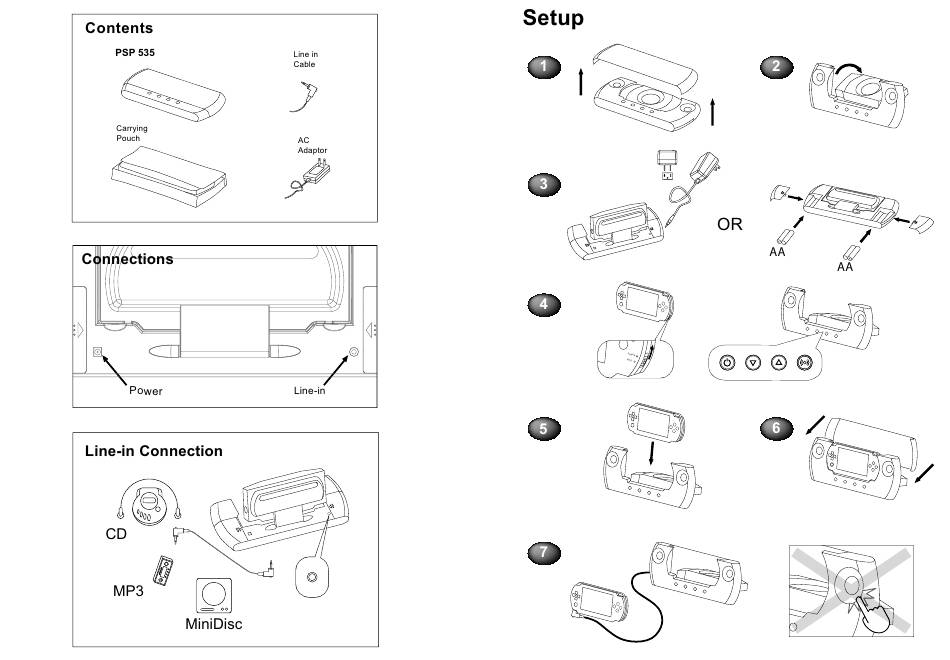 Contents

PSP 535

Line in Cable

Carrying Pouch

AC Adaptor

Connections

Power

Line-in

Line-in Connection

CD

MP3

MiniDisc

Setup

1

2

3

OR

AA

AA

4

5

6

7