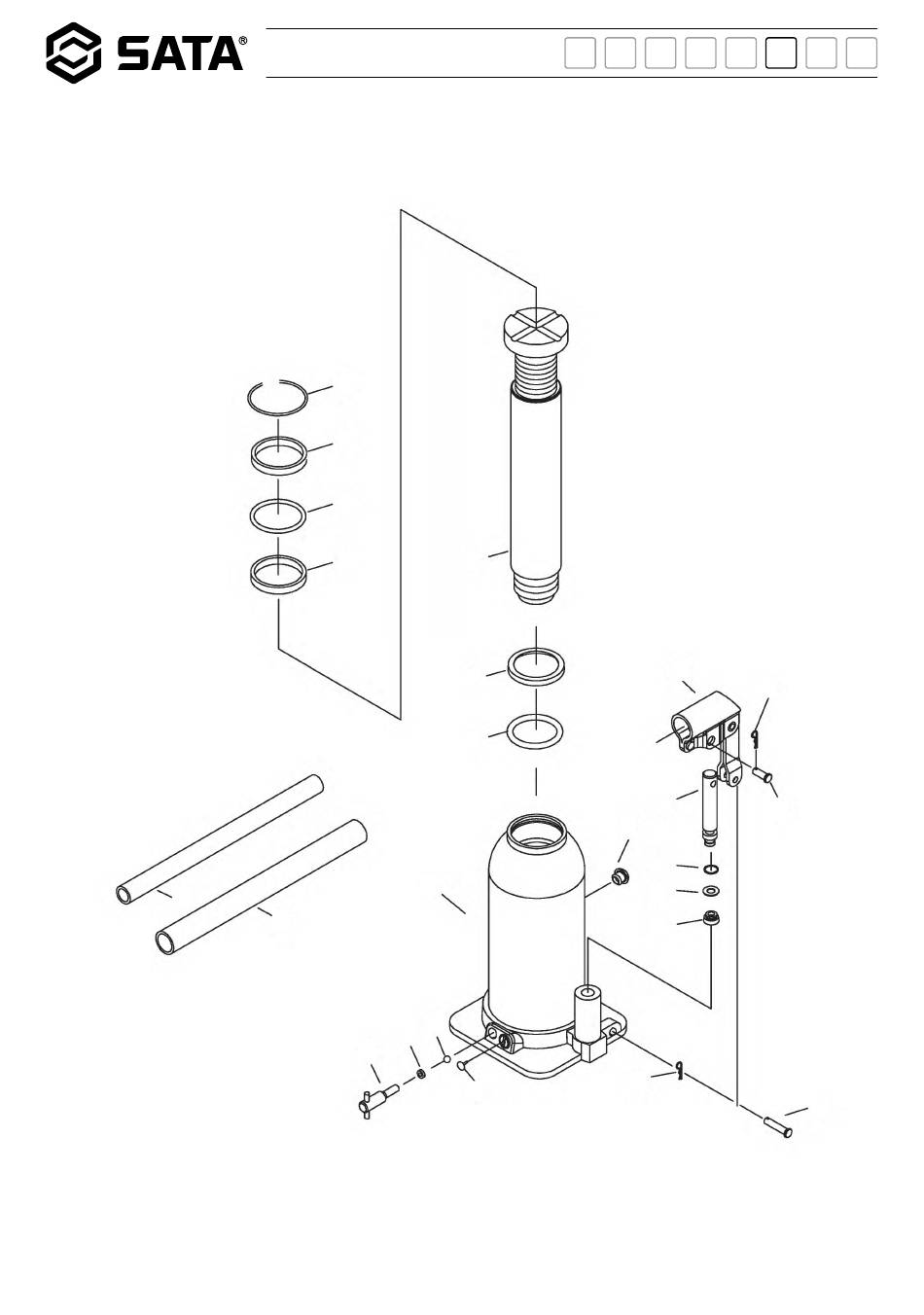 SATA®