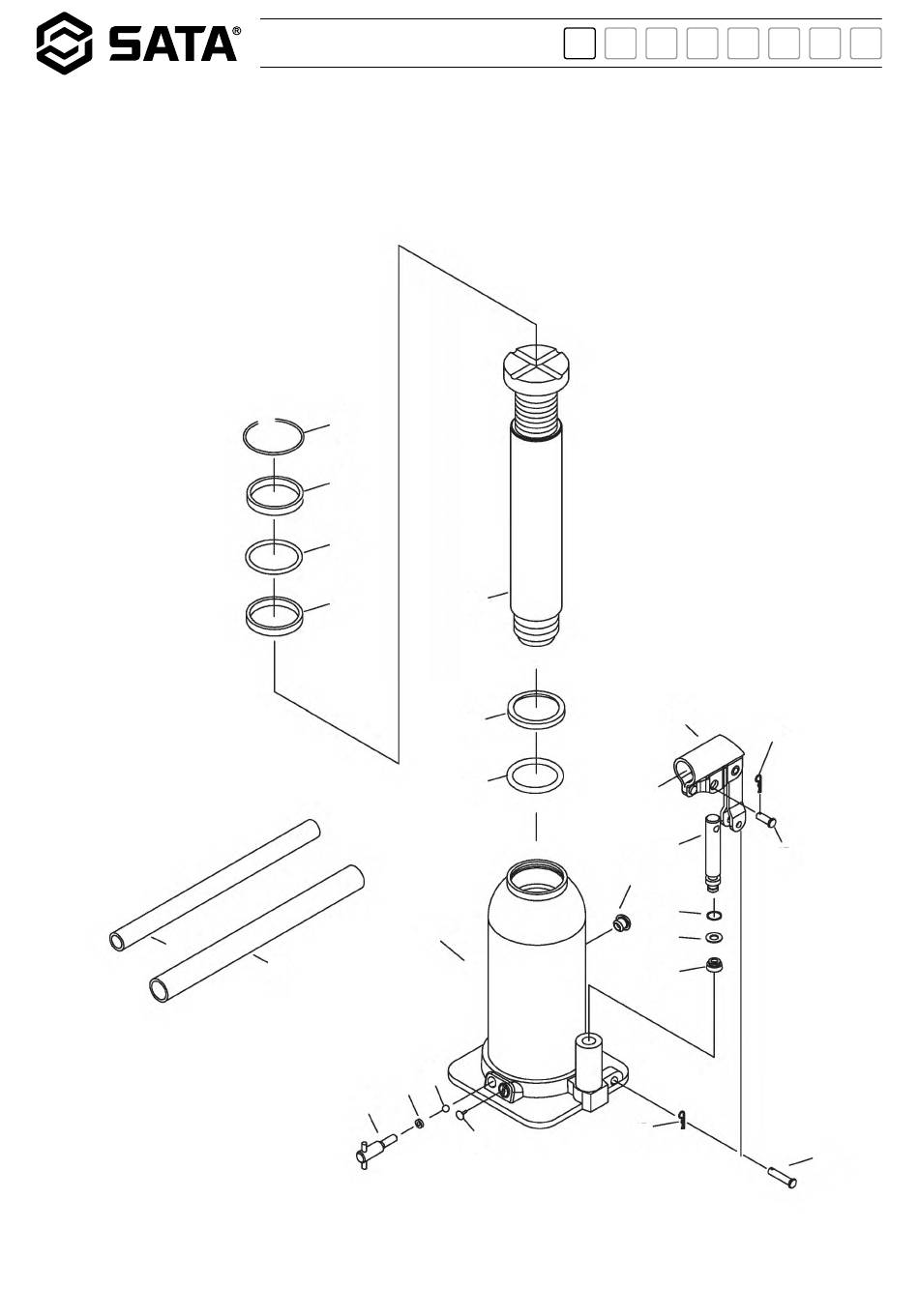 SATA®