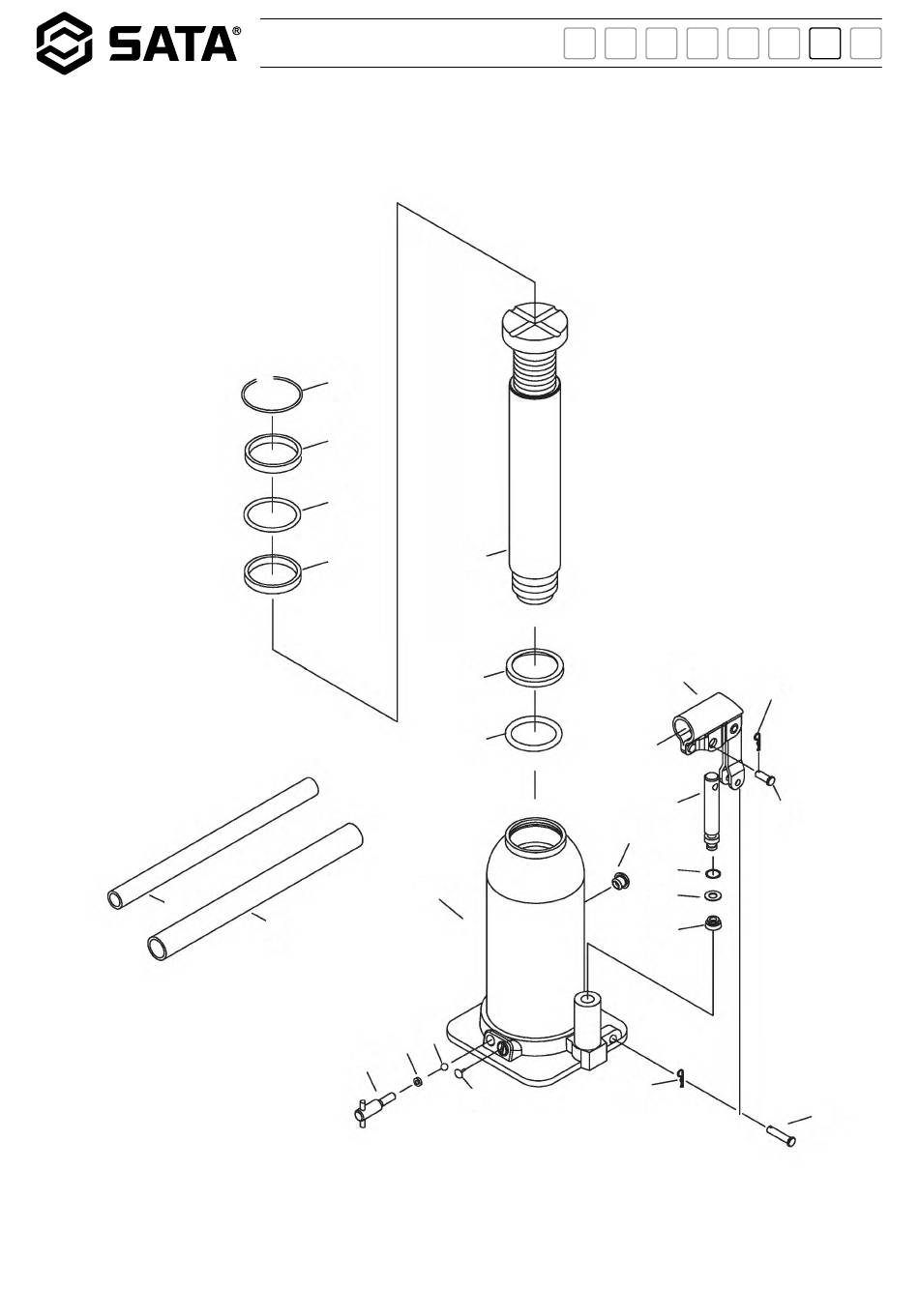 SATA®