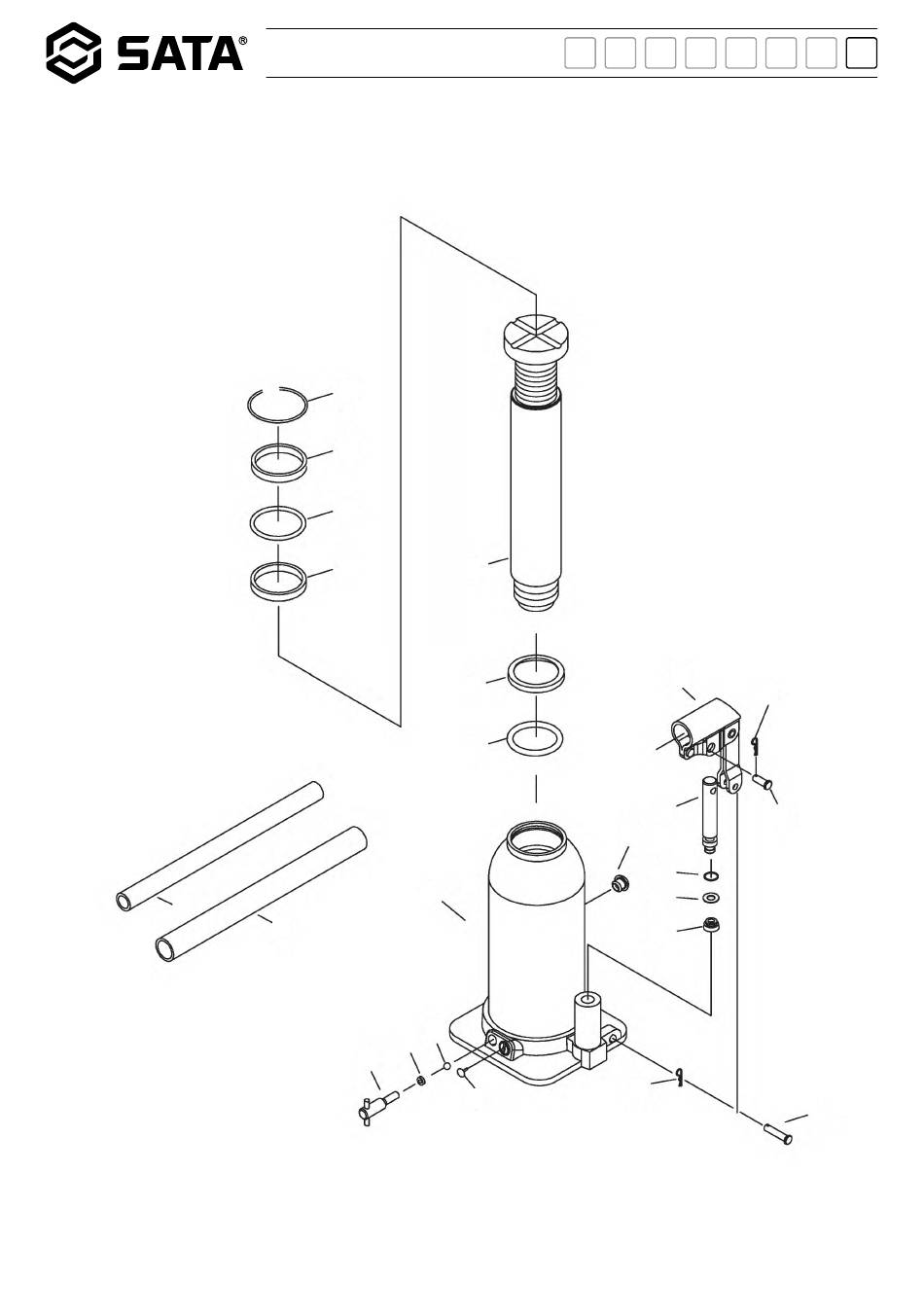 SATA®