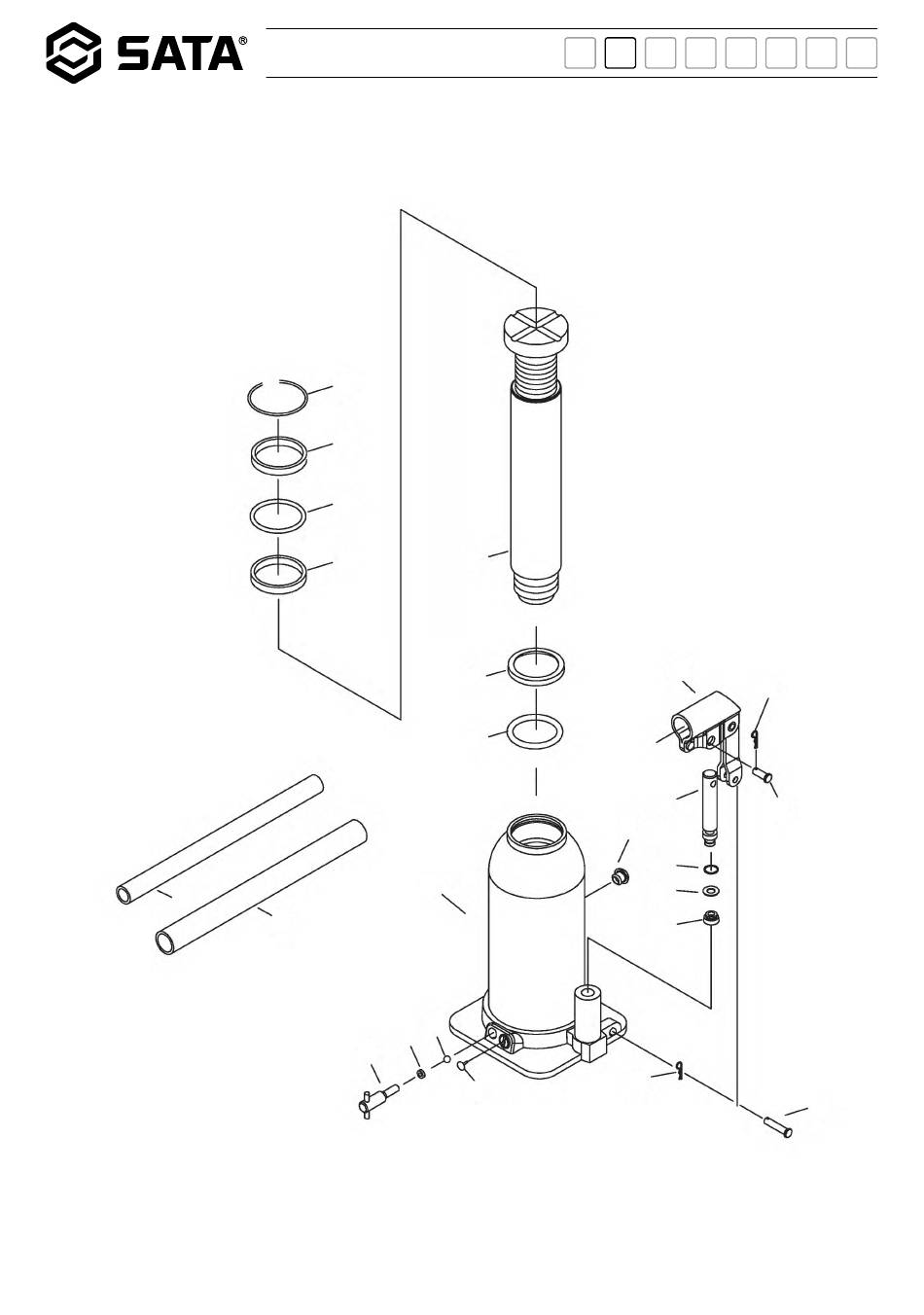 SATA®