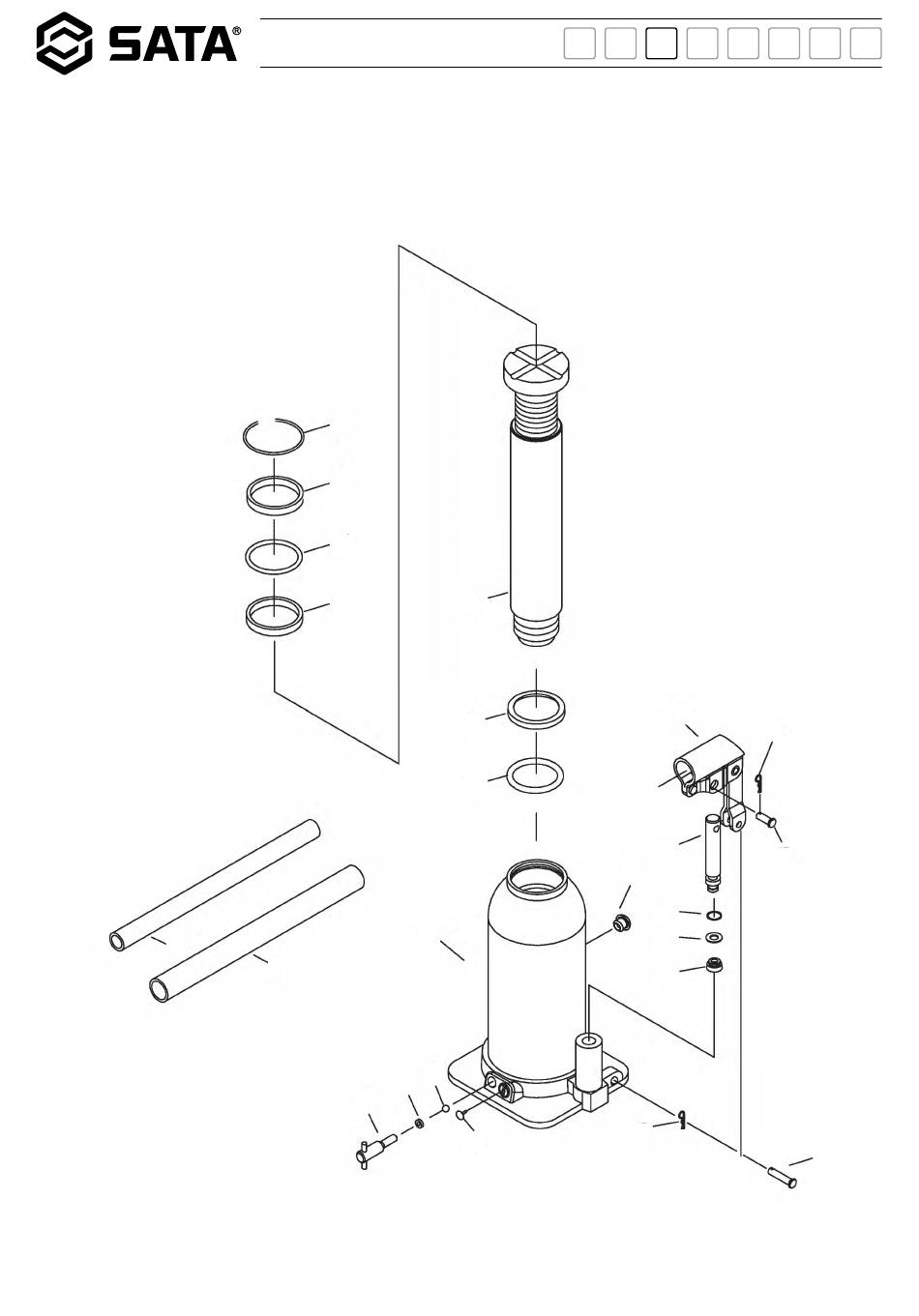 SATA®