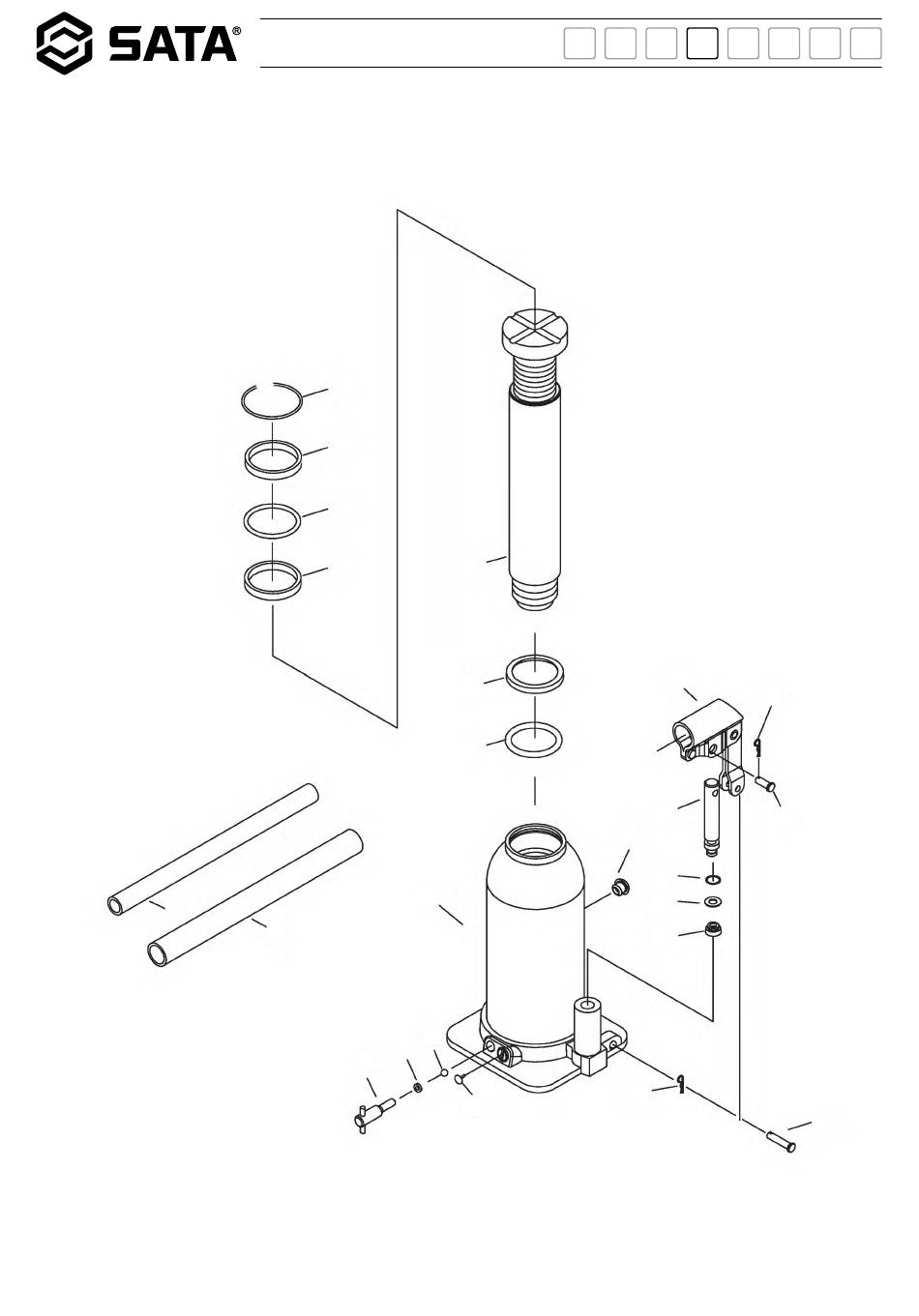 SATA®