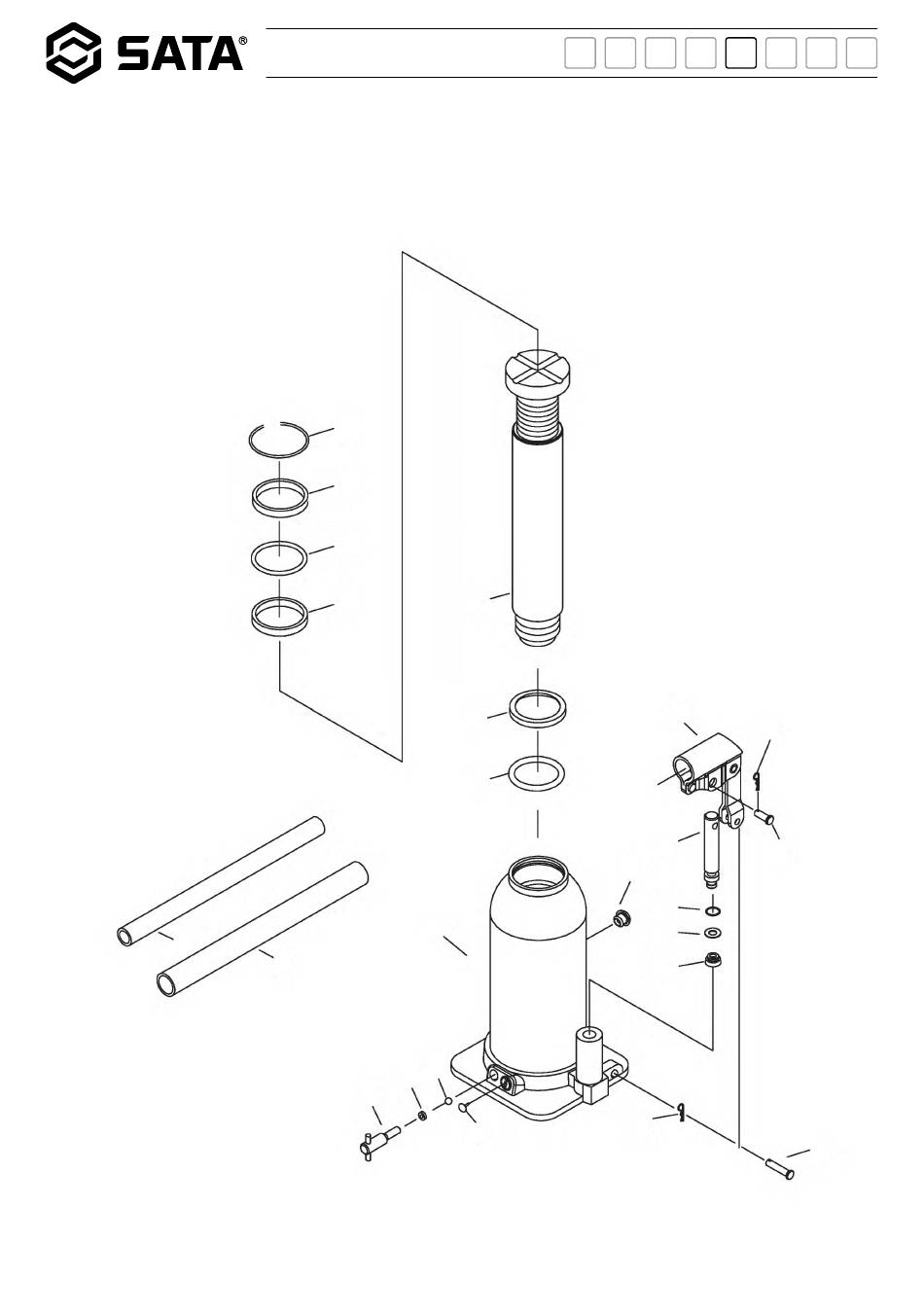 SATA®