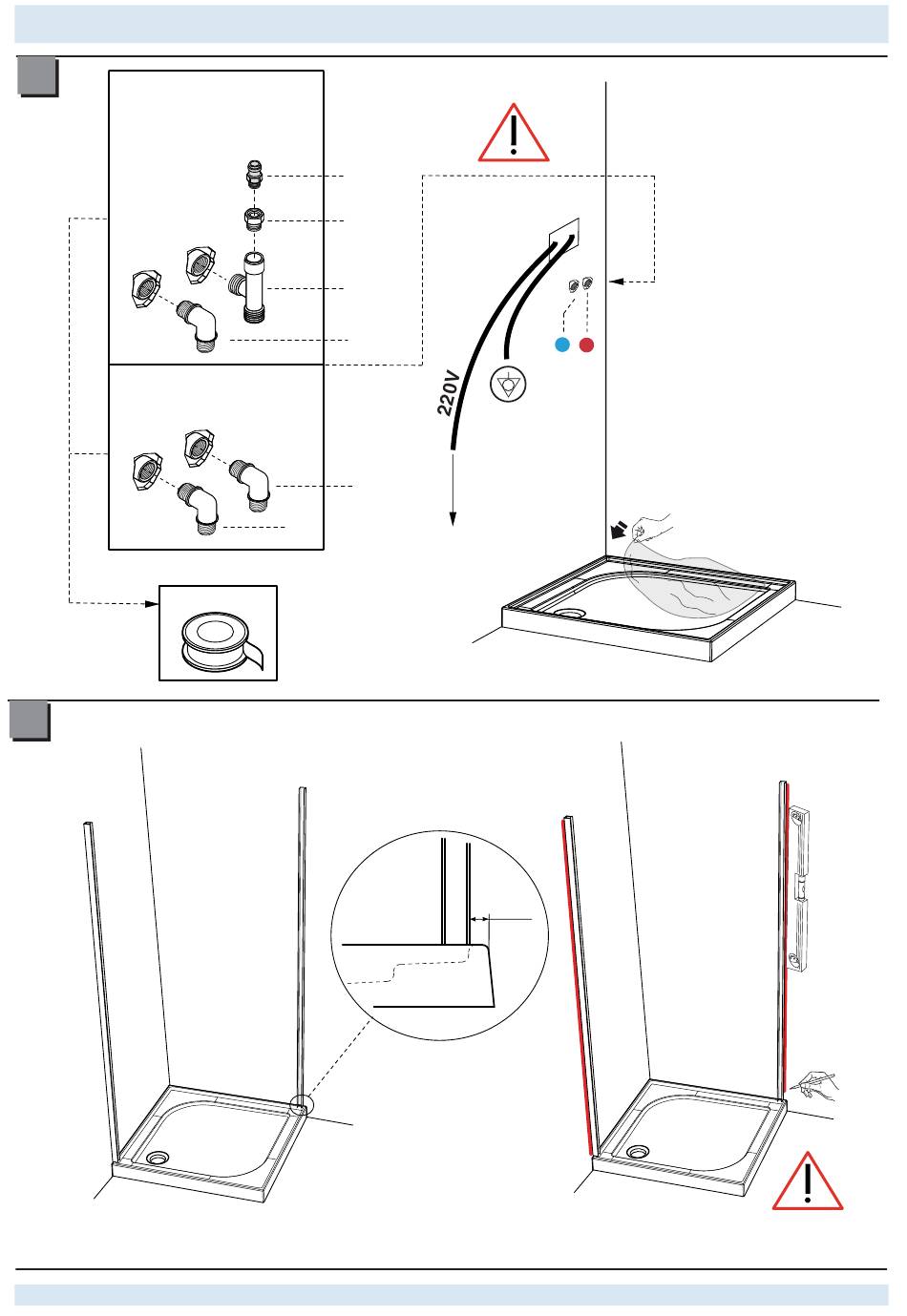 220V