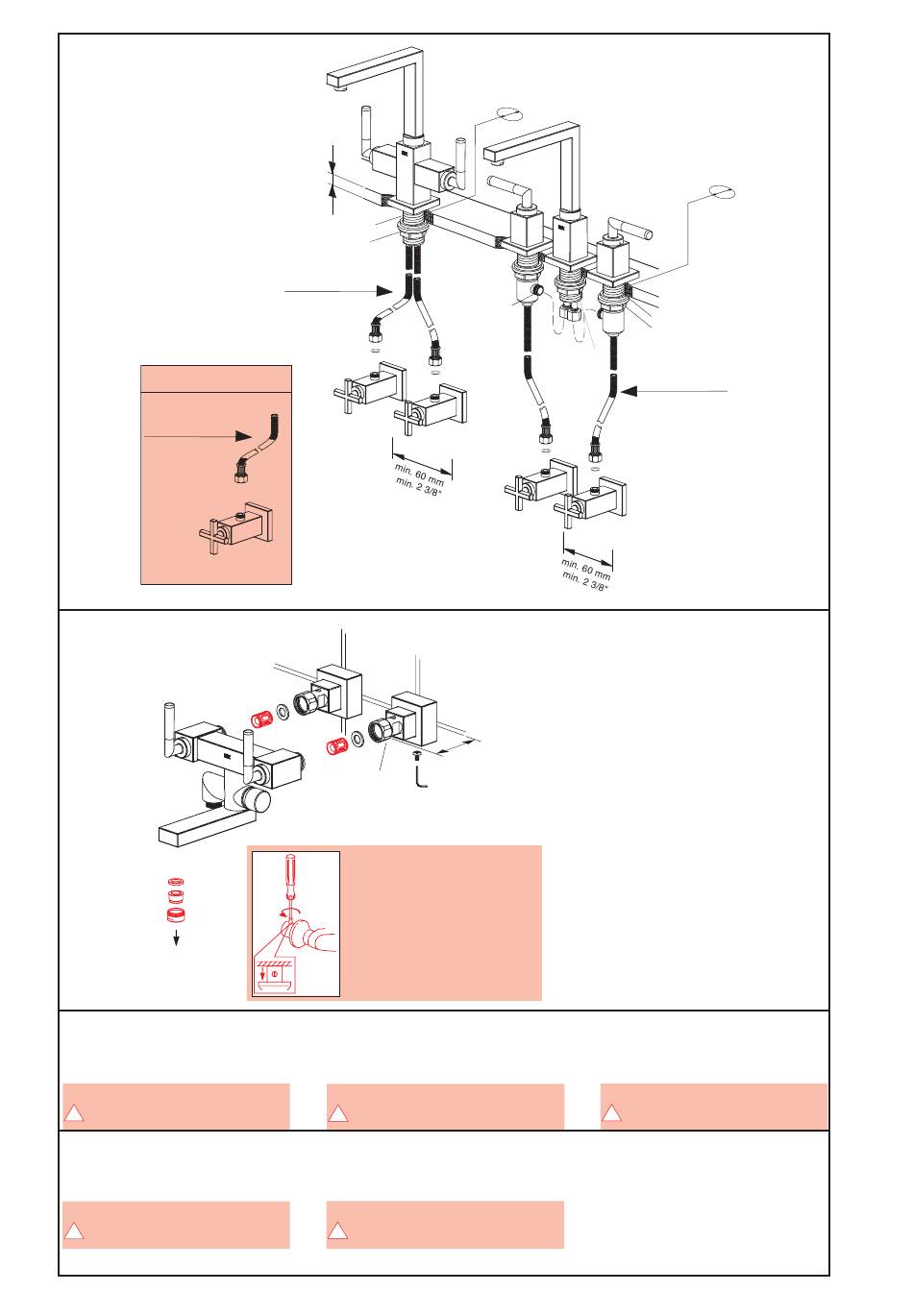 min. 60 mm
min. 2 3/8"

min. 60 mm
min. 2 3/8"