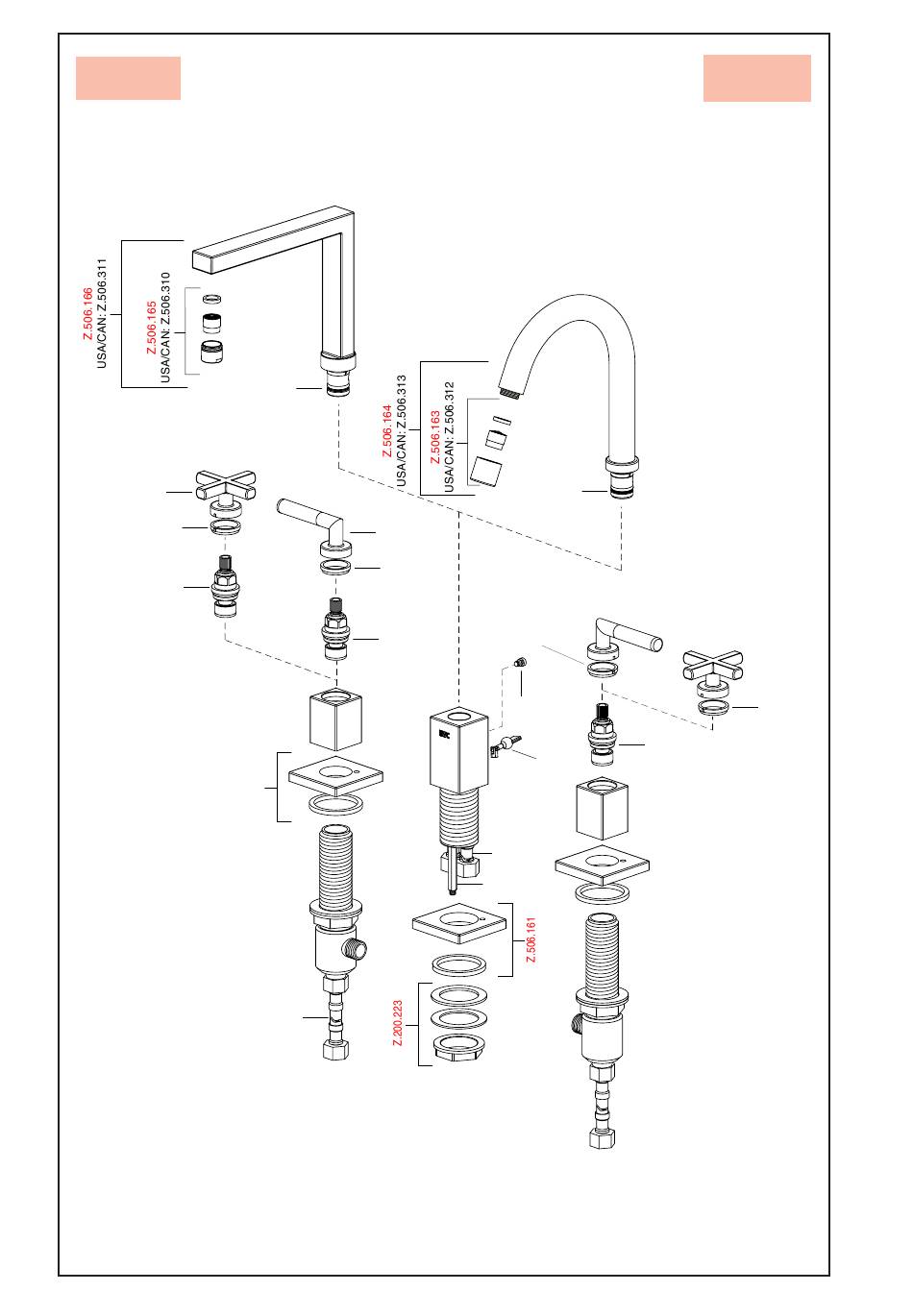 Z.506.166
USA/CAN: Z.506.311

Z.506.165
USA/CAN: Z.506.310

Z.506.164
USA/CAN: Z.506.313

Z.506.163
USA/CAN: Z.506.312

Z.506.161

Z.200.223